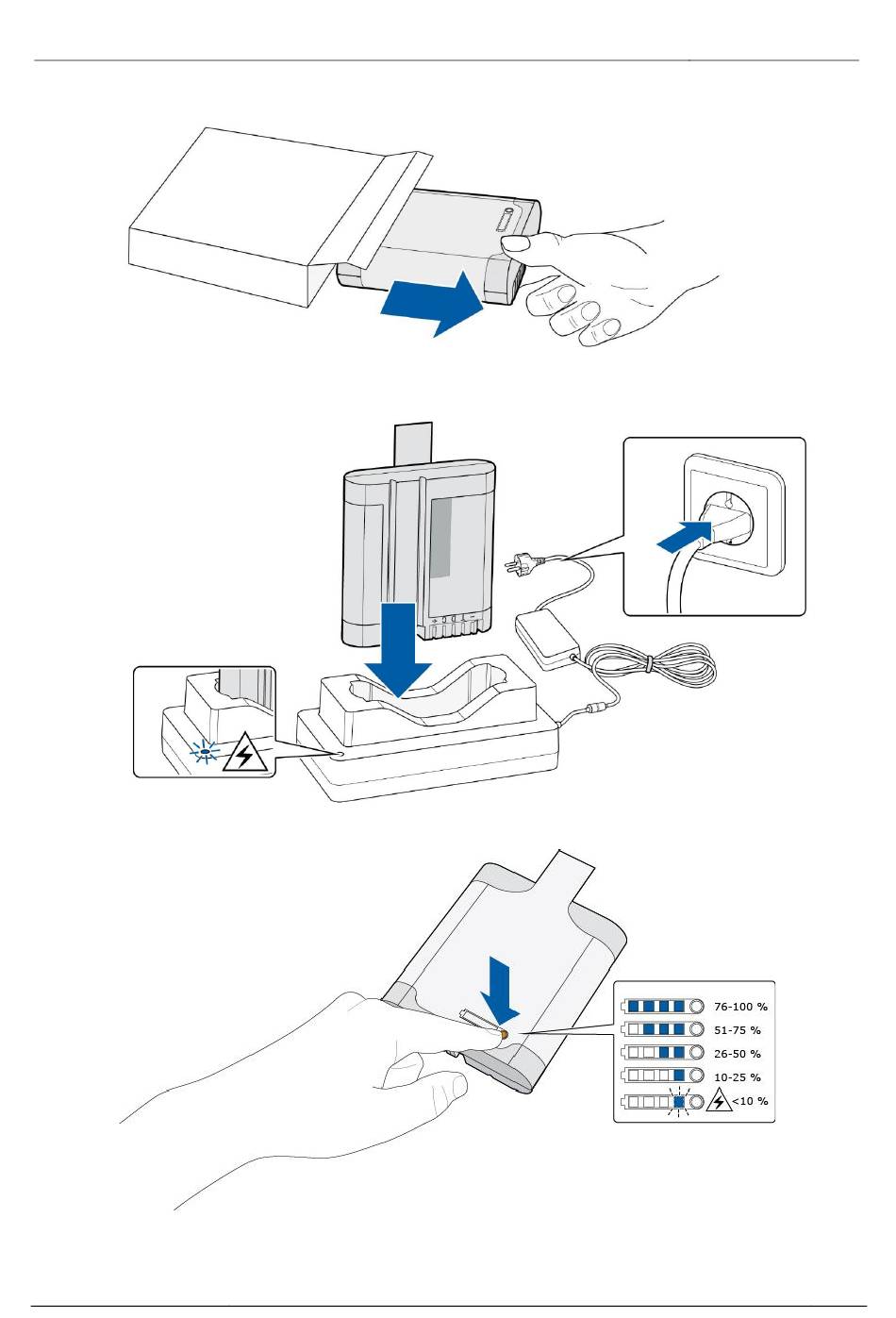 76-100 %
51-75 %
26-50 %
10-25 %
<10 %