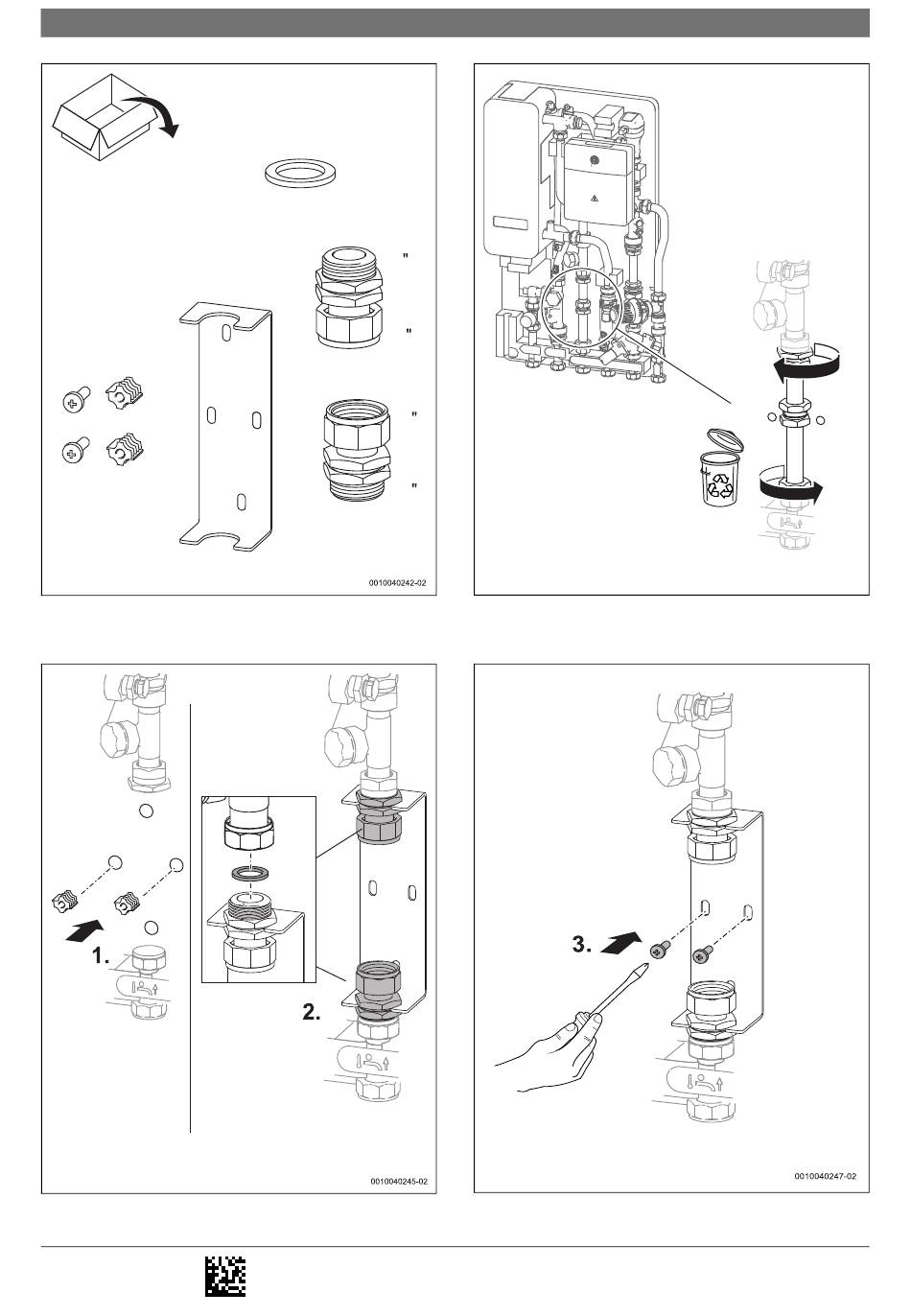 "

"

"

"

0010040242-02

1.

2.

0010040245-02

3.

0010040247-02