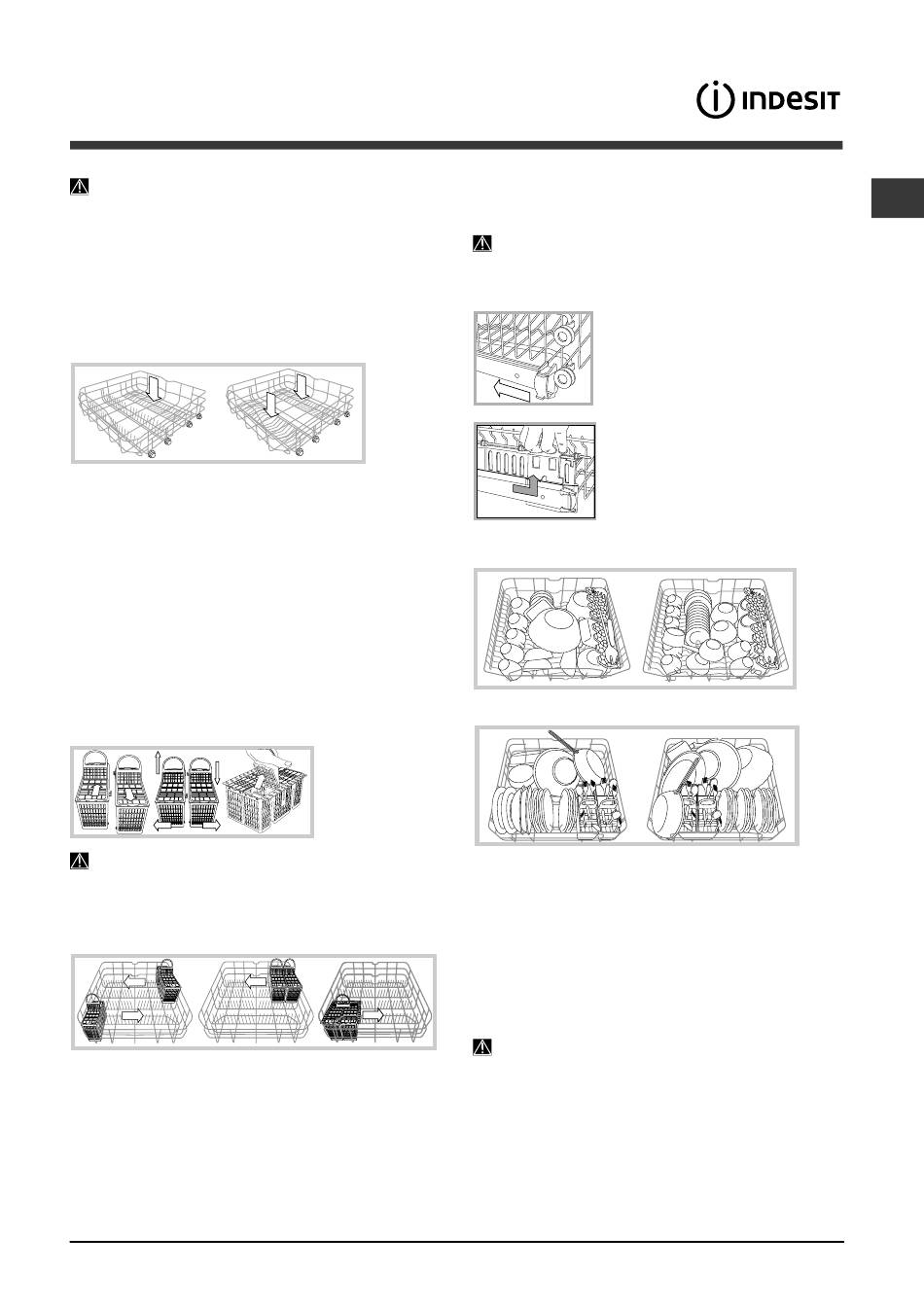 INDESIT