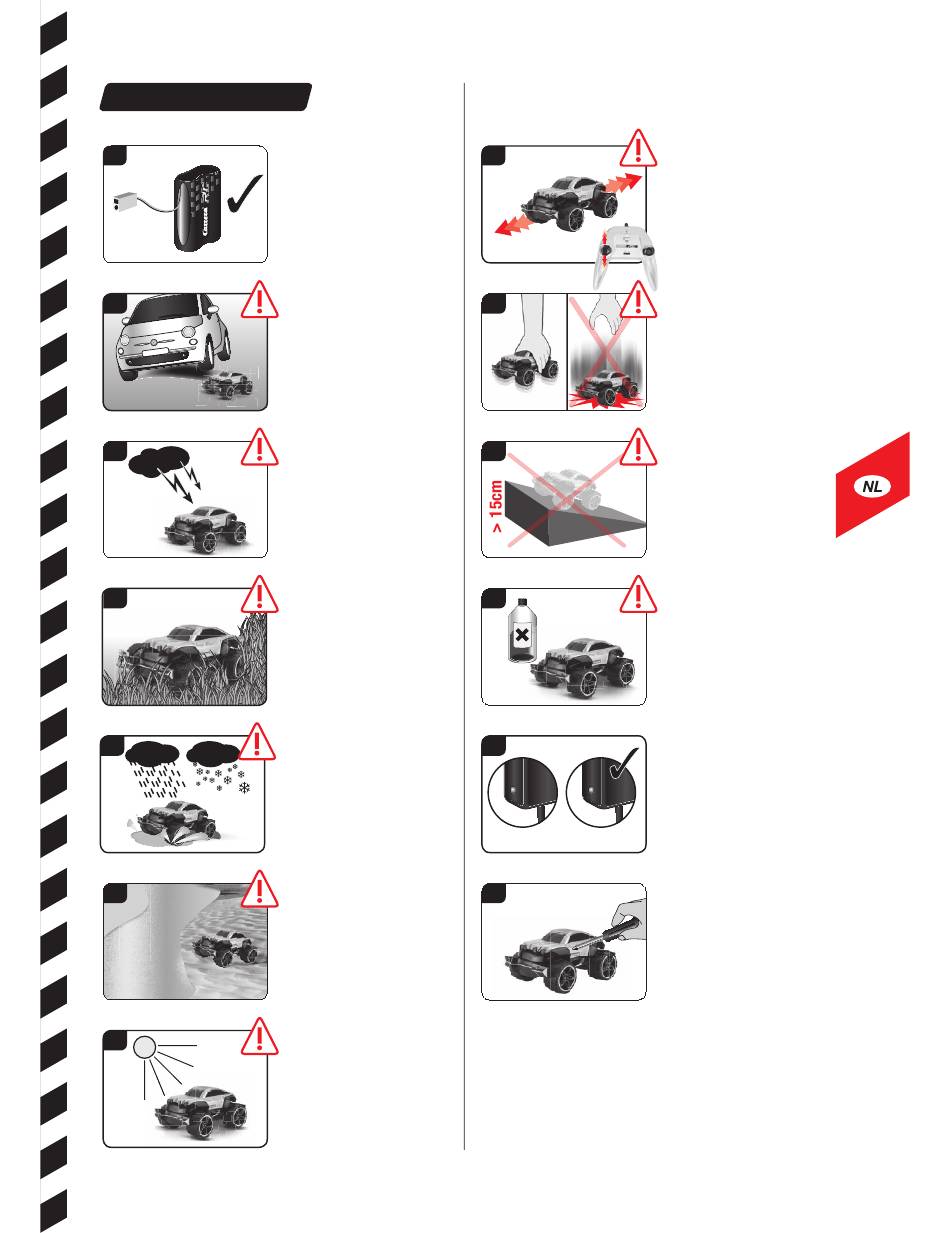 Carrera

> 15cm

NL