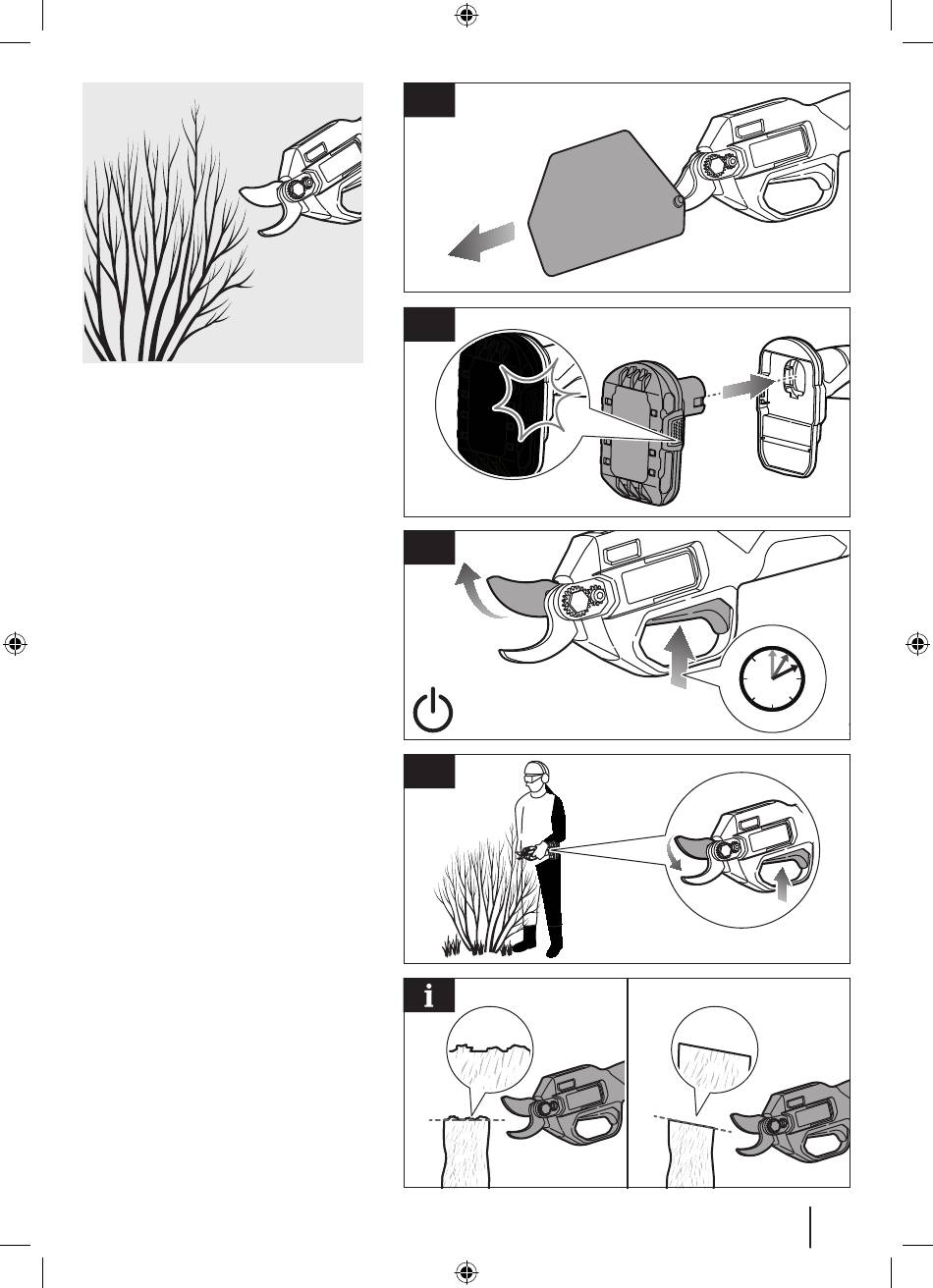 i