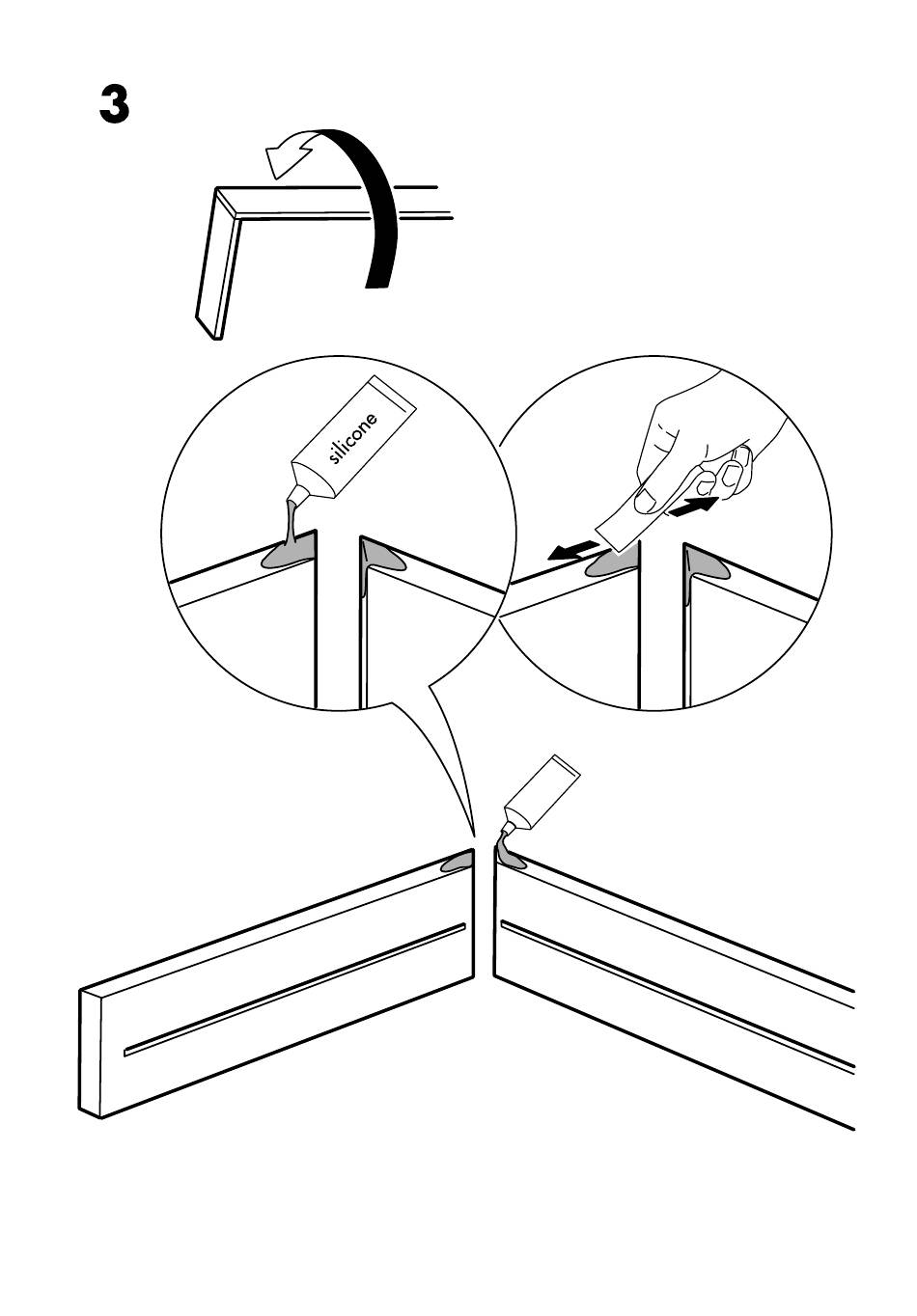 3

silicone