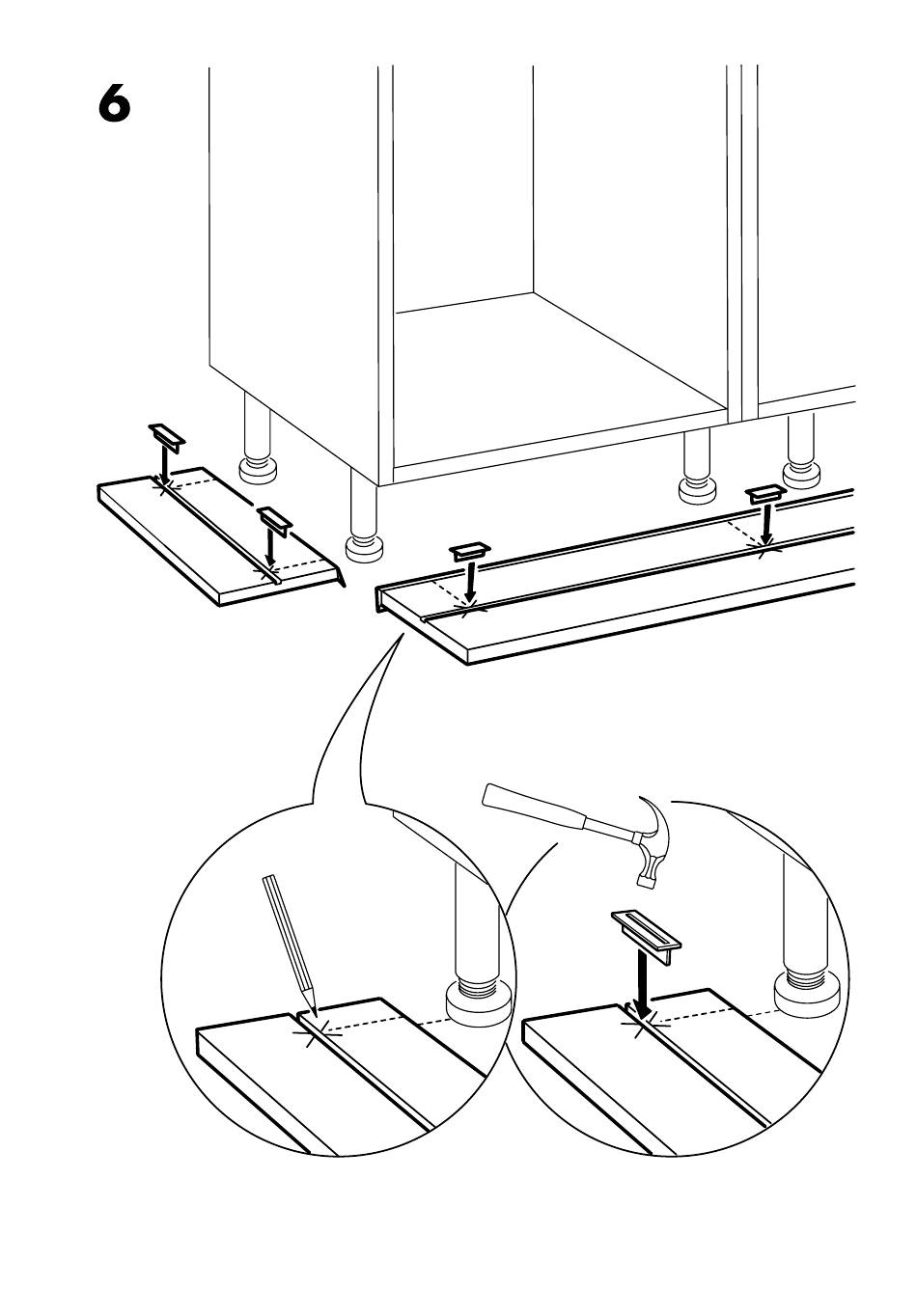 6