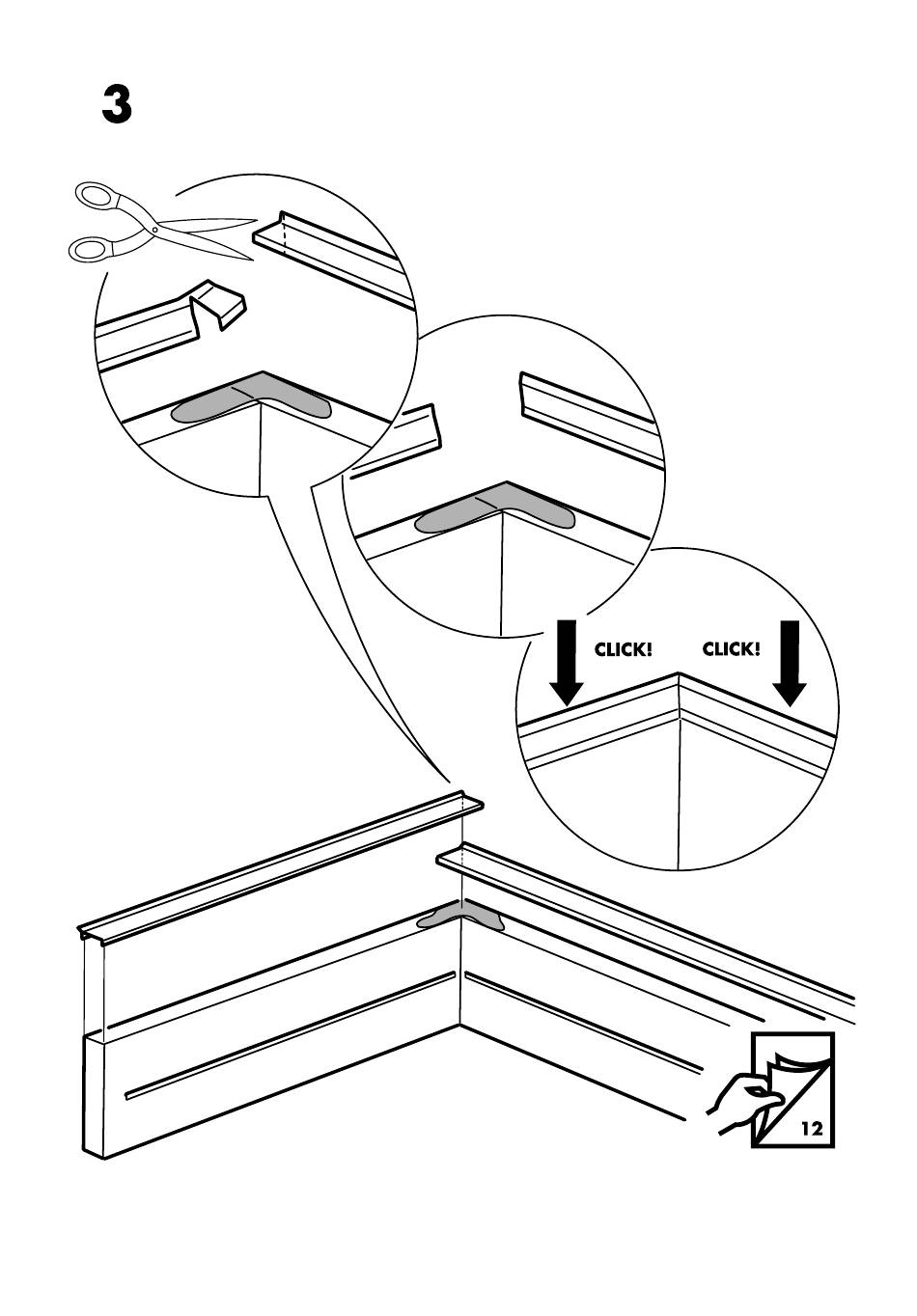 3

CLICK!

CLICK!

12