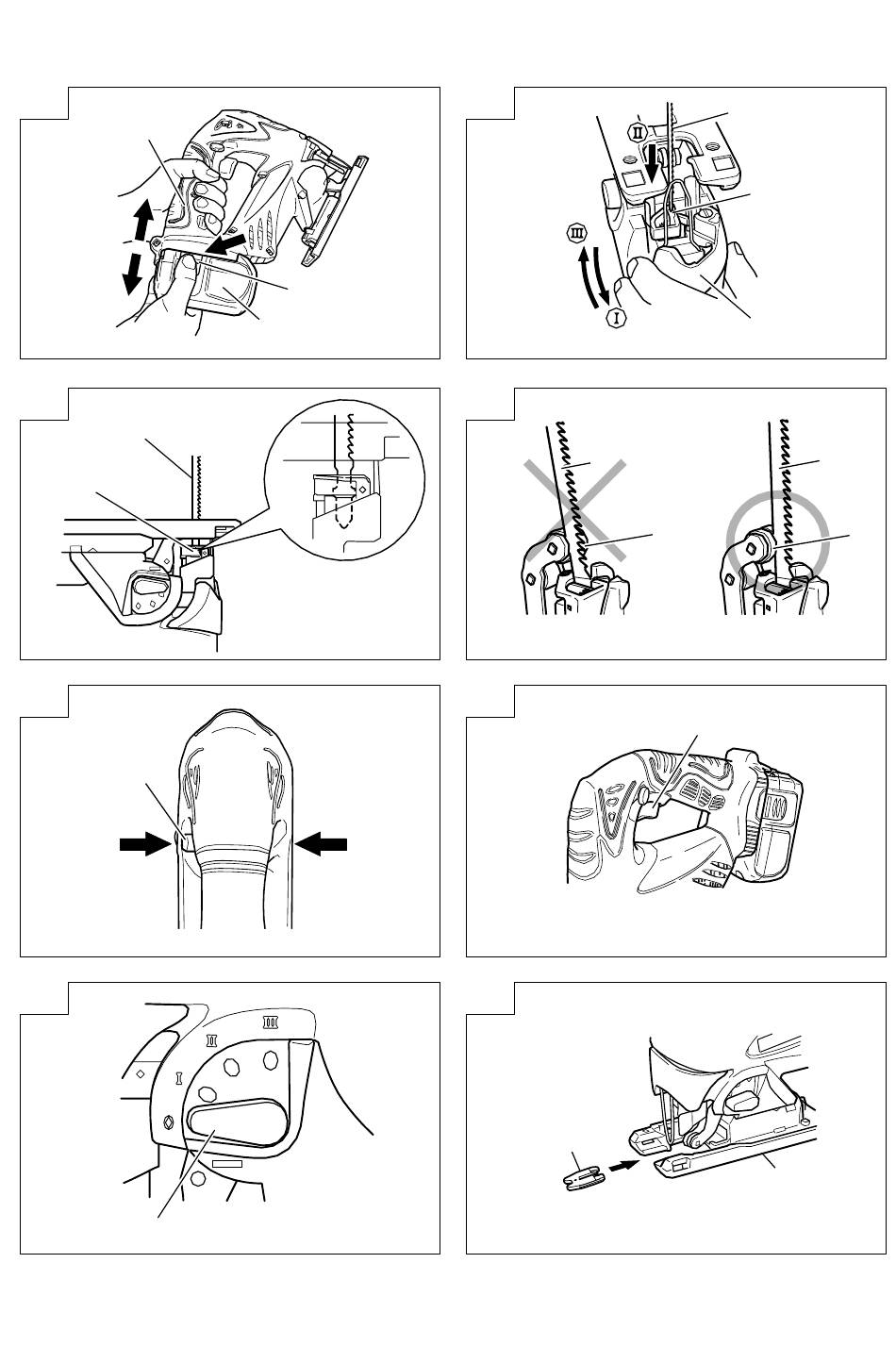 II
III
I
III
II
I