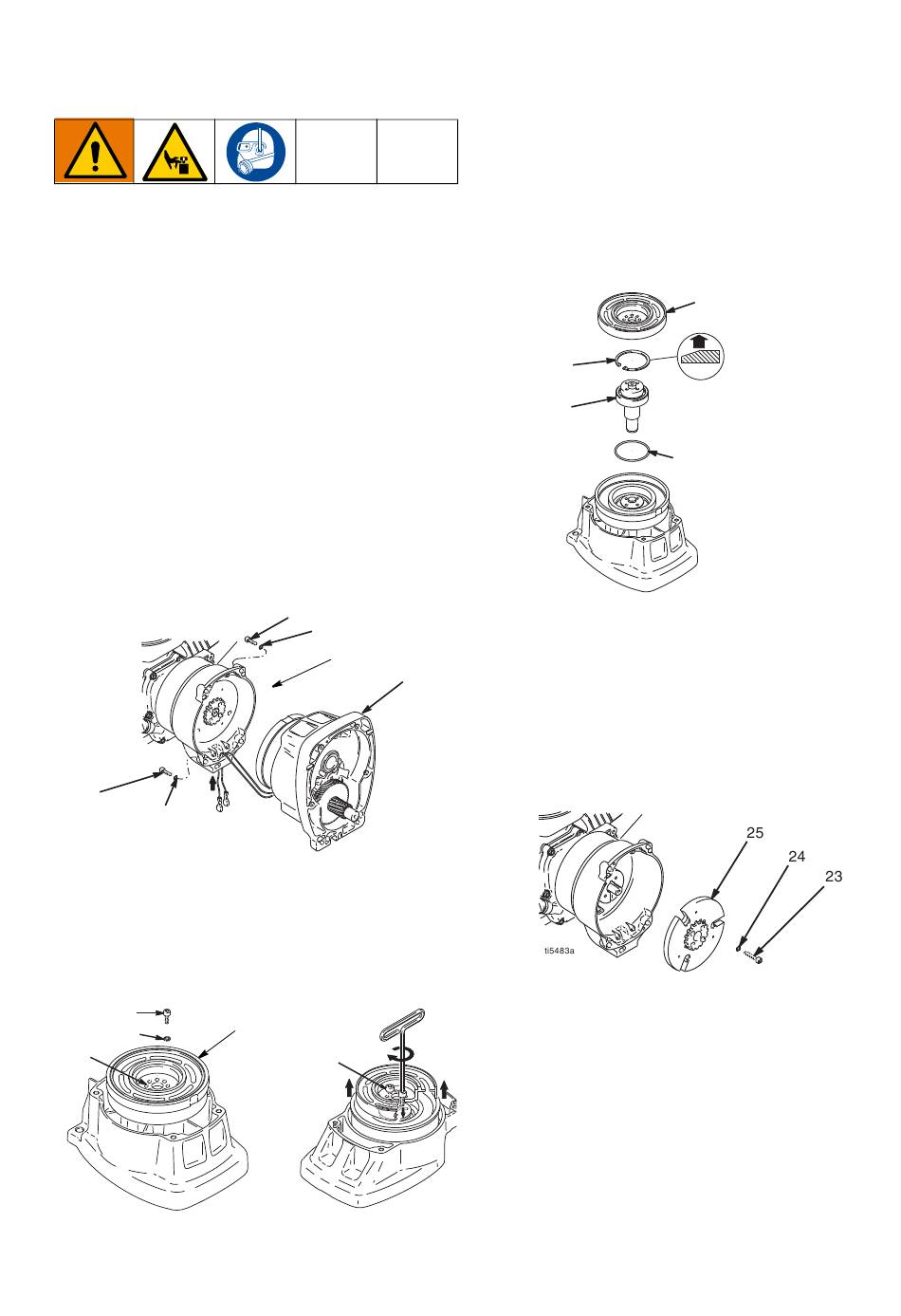 25

24

23

ti5483a