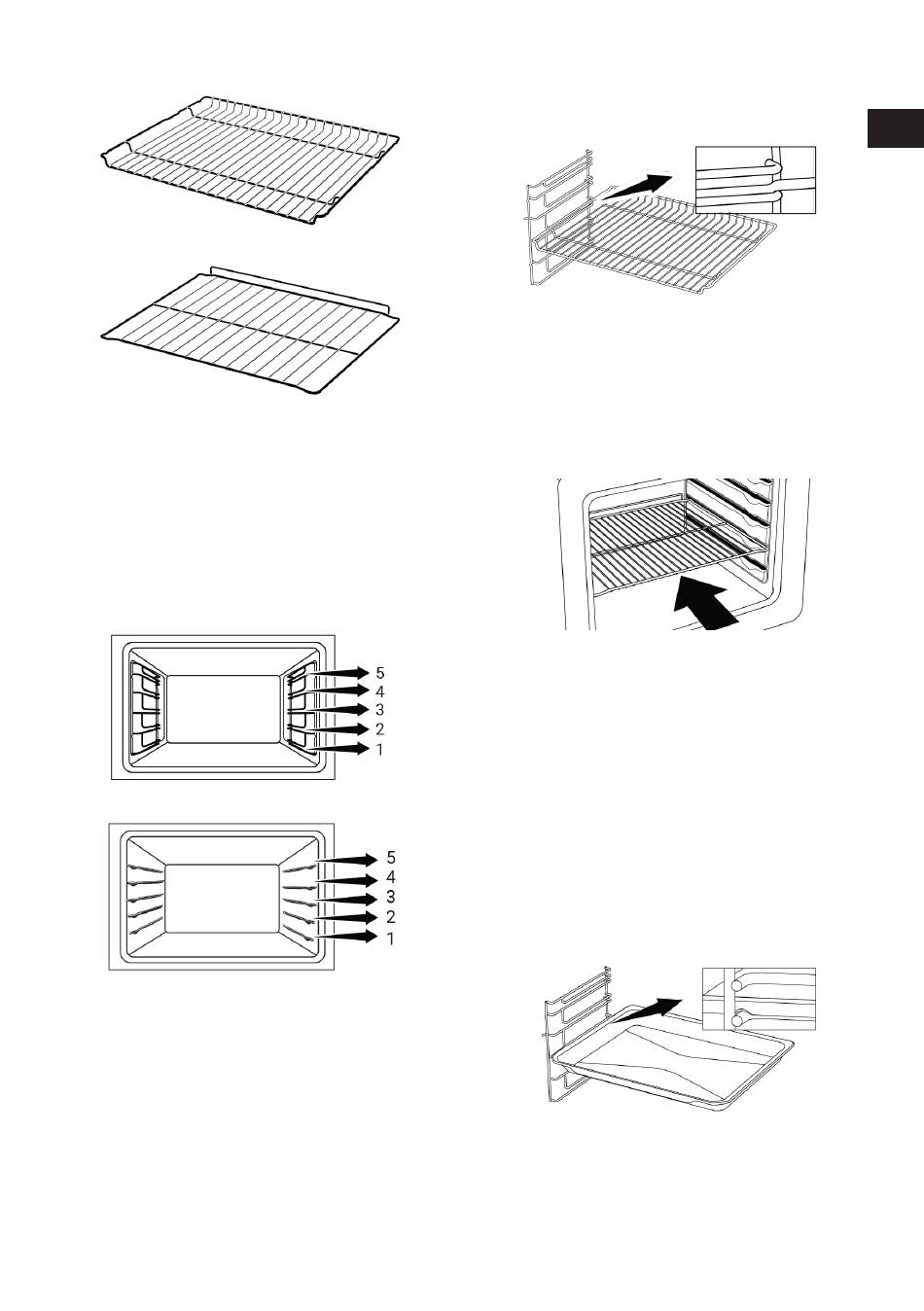 5
4
3
2
1

5
4
3
2
1