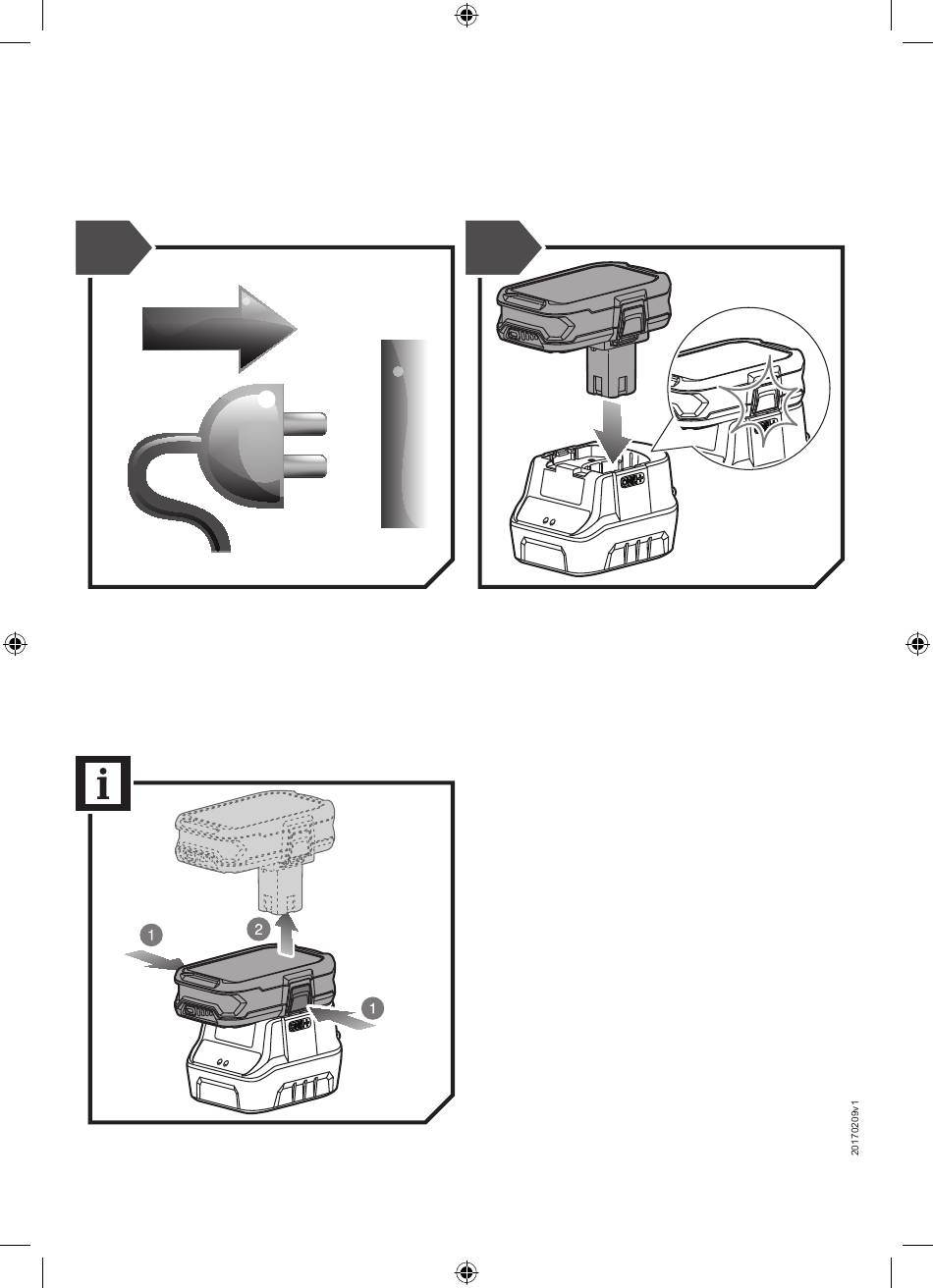 i

1

2

1

20170209v1