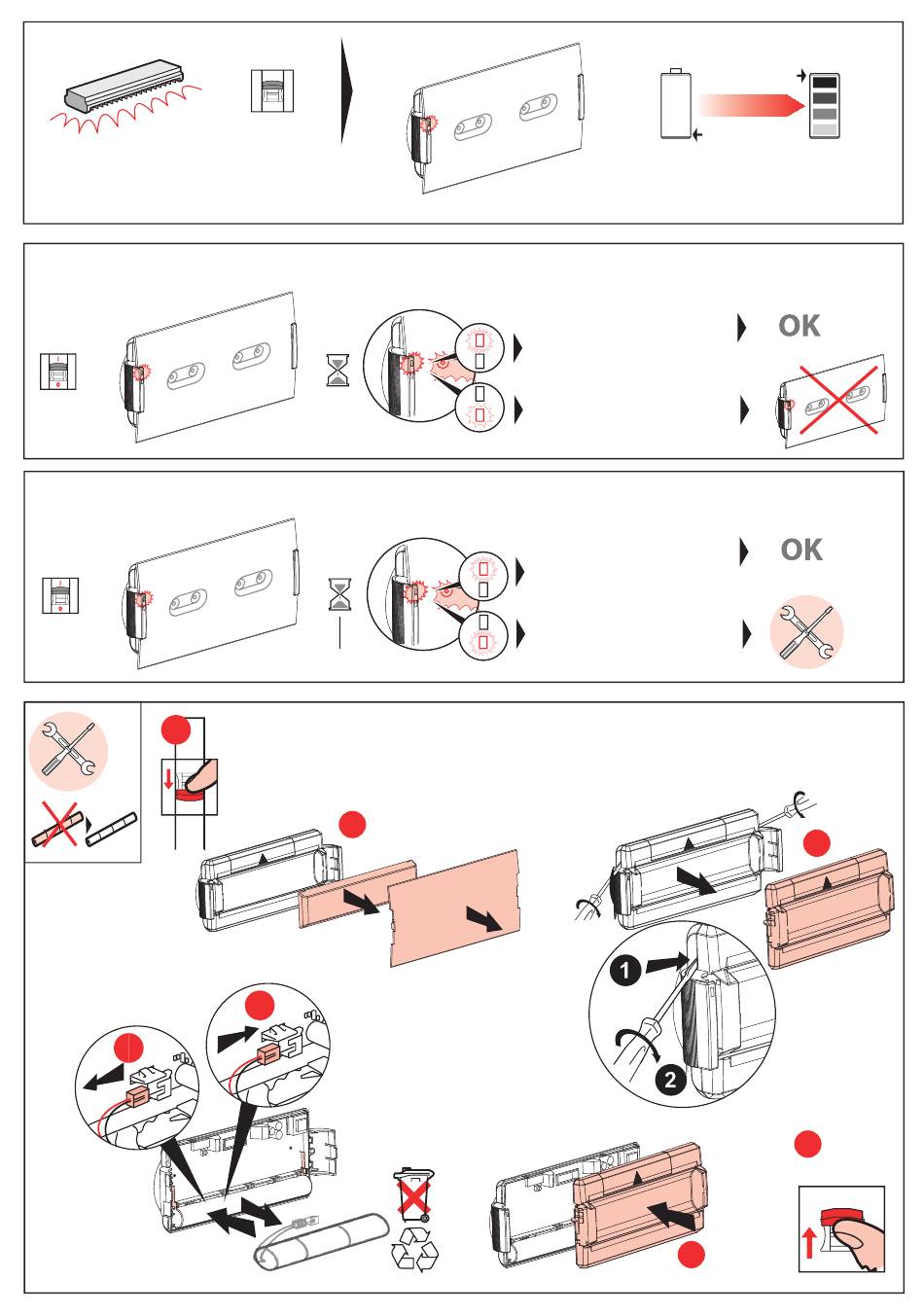 OK

OK

1

2