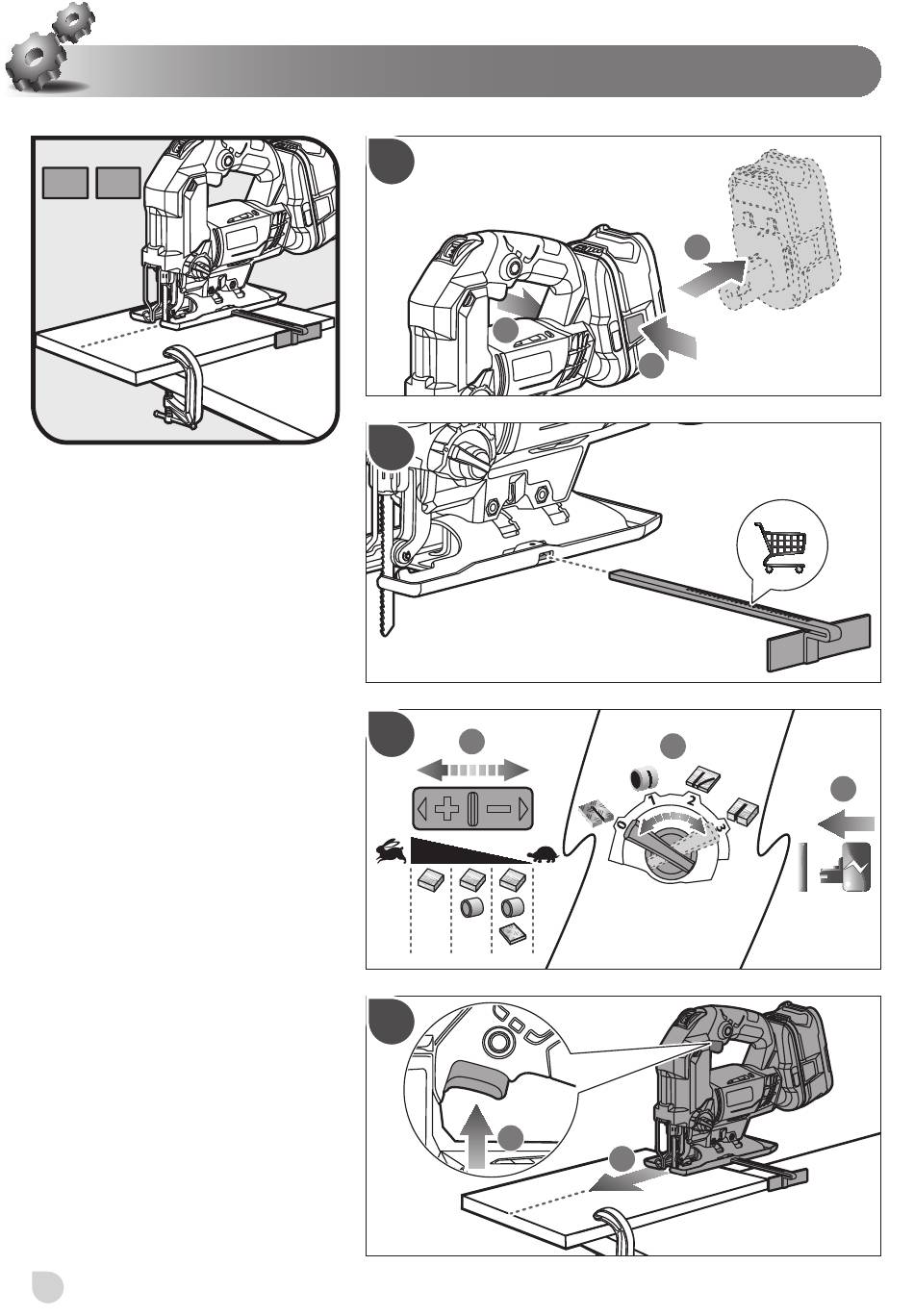 0 1 2 3