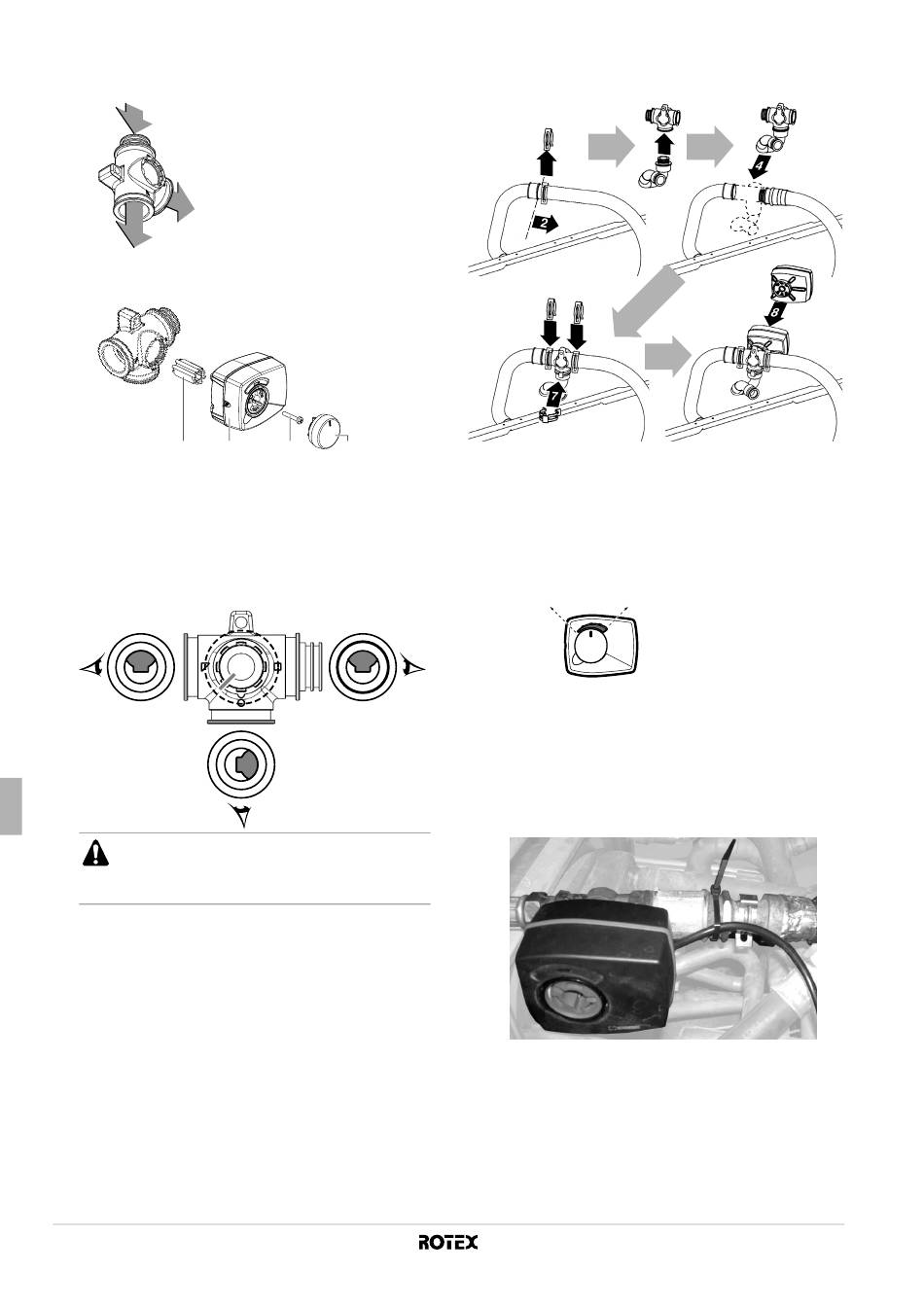 2

4

7

8

ROTEX