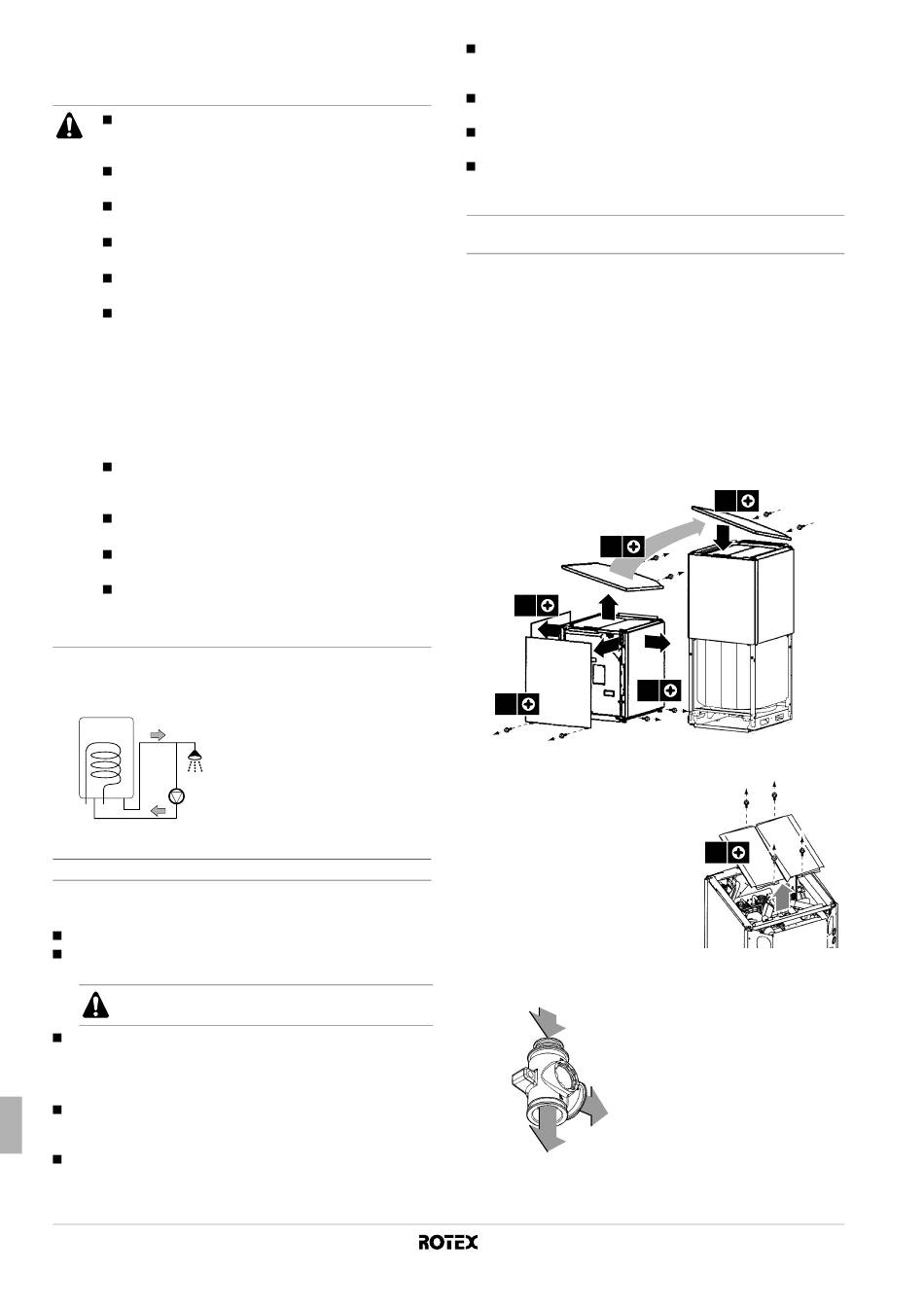 ROTEX