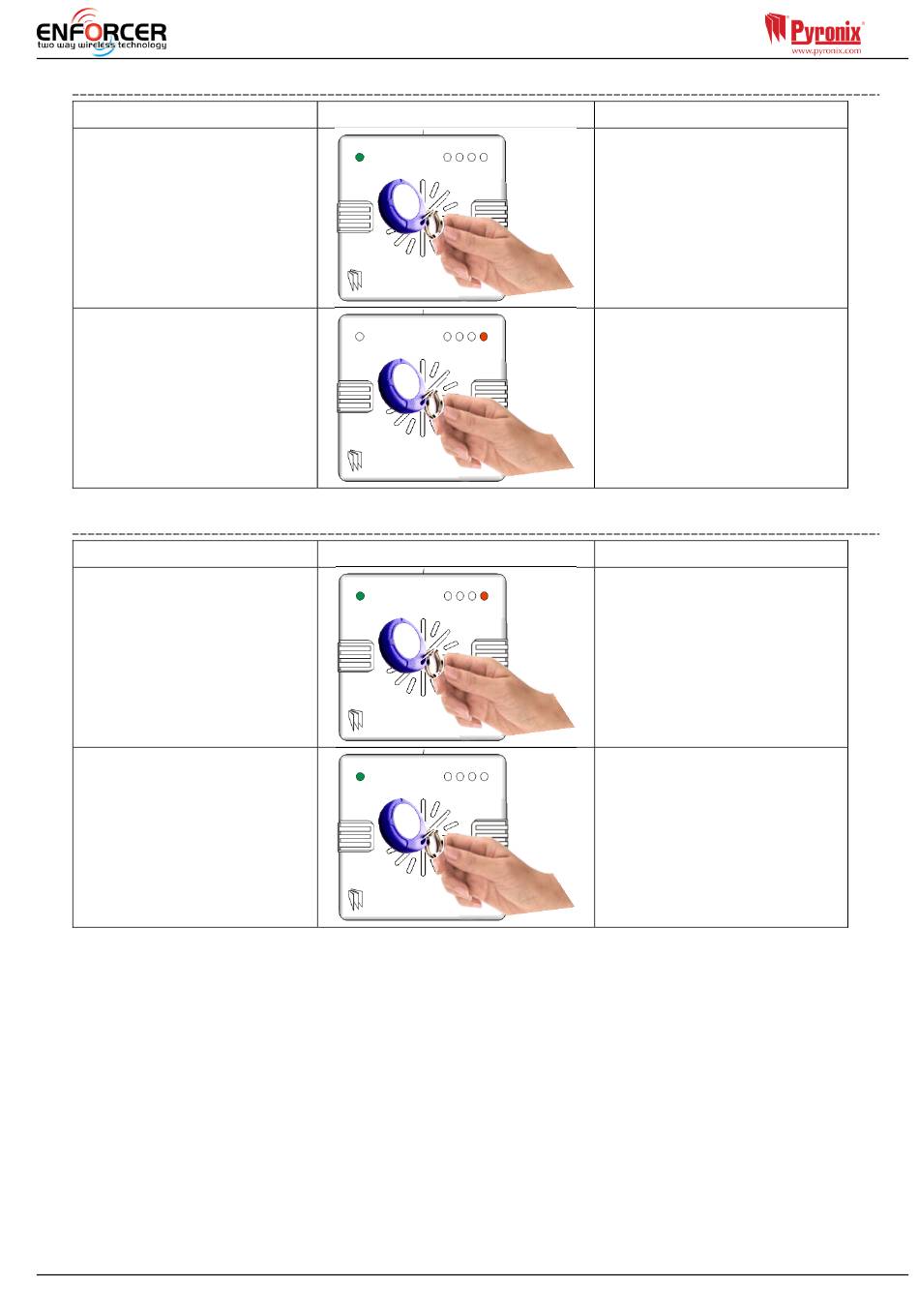 ENFORCER
two way wireless technology

Pyronix
www.pyronix.com