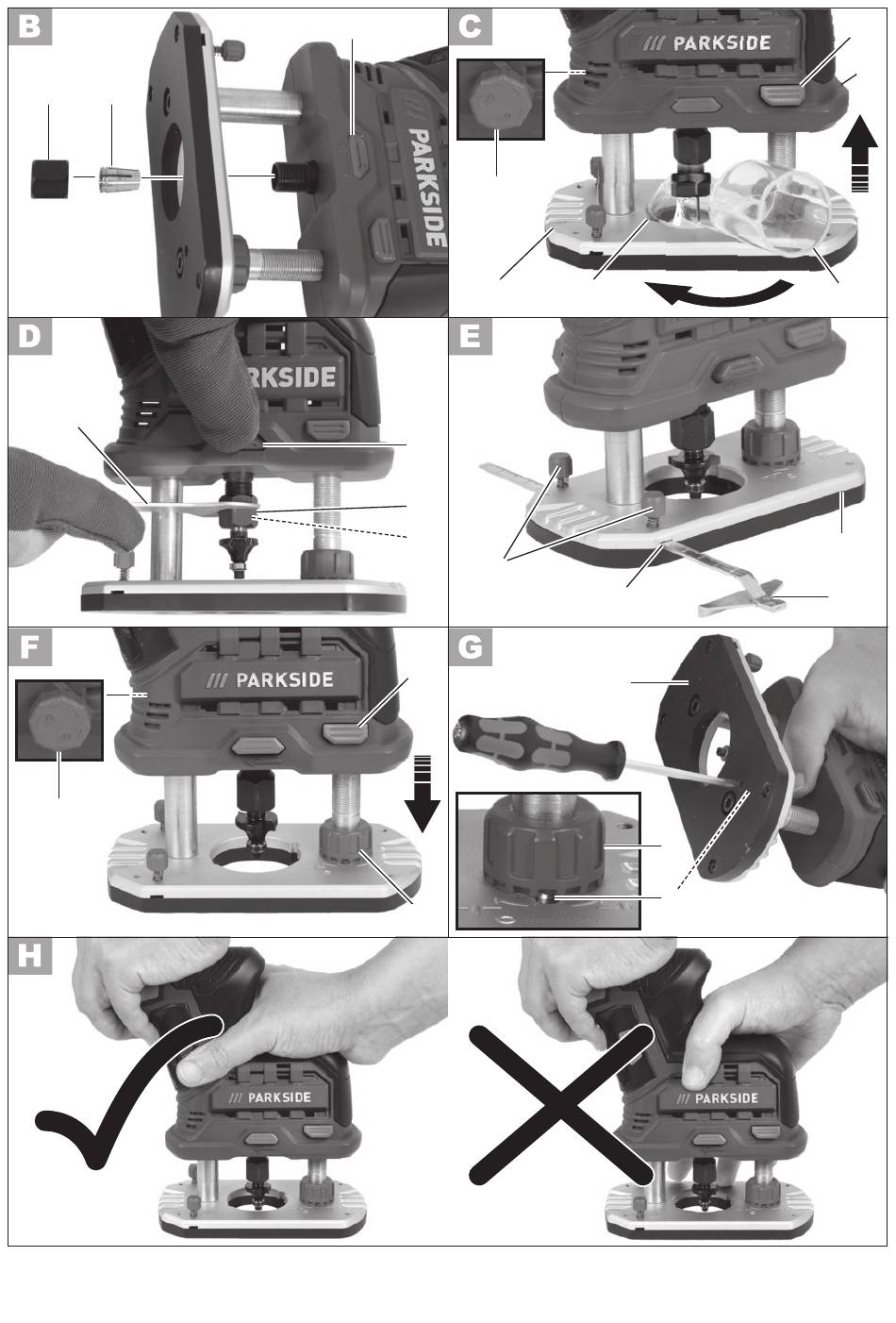 B

PARKSIDE

C

/// PARKSIDE

D

RKSIDE

E

F

/// PARKSIDE

G

H

/// PARKSIDE

/// PARKSIDE