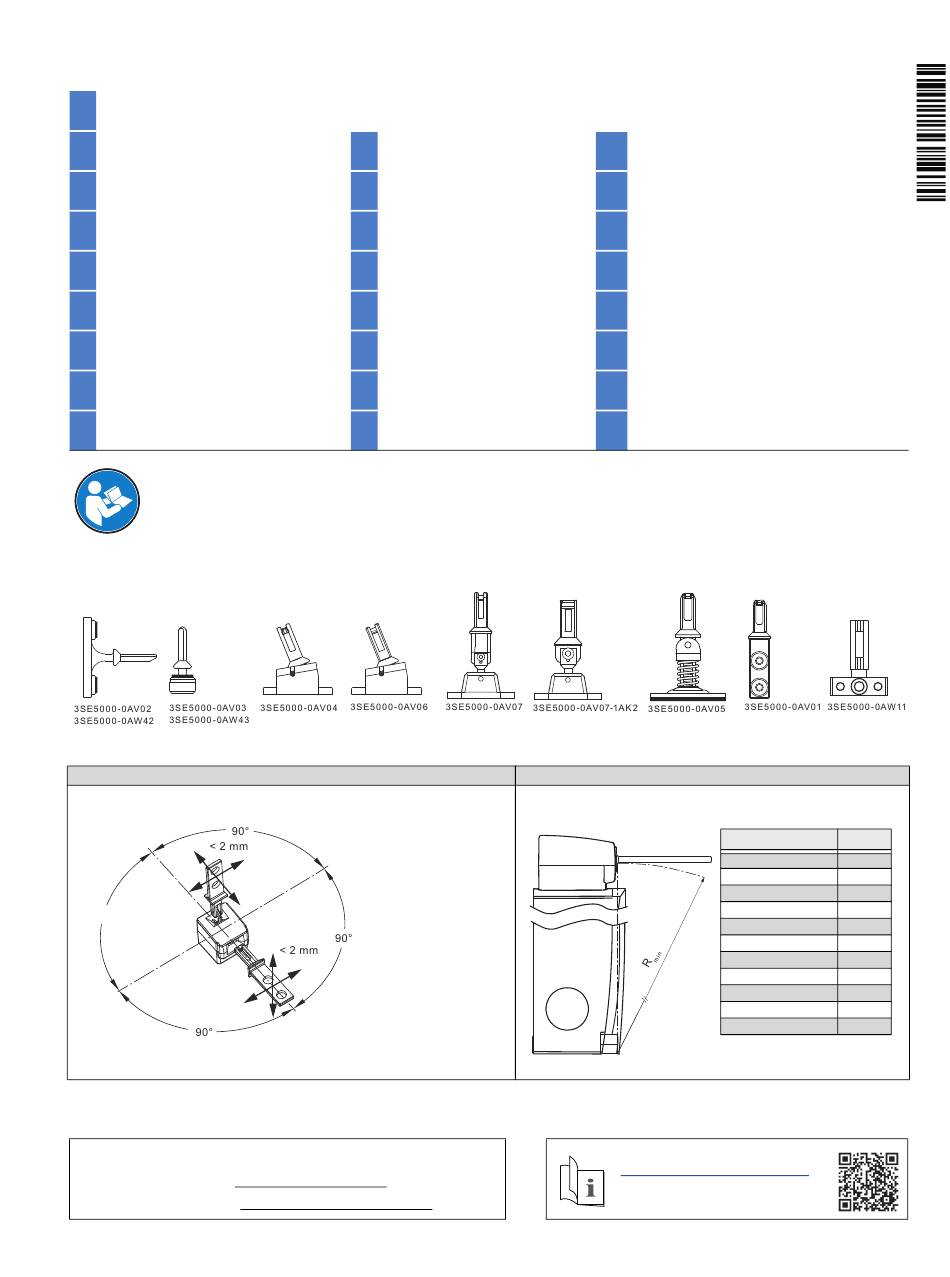 3SE5000-0AV02
3SE5000-0AW42

3SE5000-0AV03
3SE5000-0AW43

3SE5000-0AV04

3SE5000-0AV06

3SE5000-0AV07

3SE5000-0AV07-1AK2

3SE5000-0AV05

3SE5000-0AV01

3SE5000-0AW11

90°
< 2 mm
90°
< 2 mm
90°

$R_{min}$