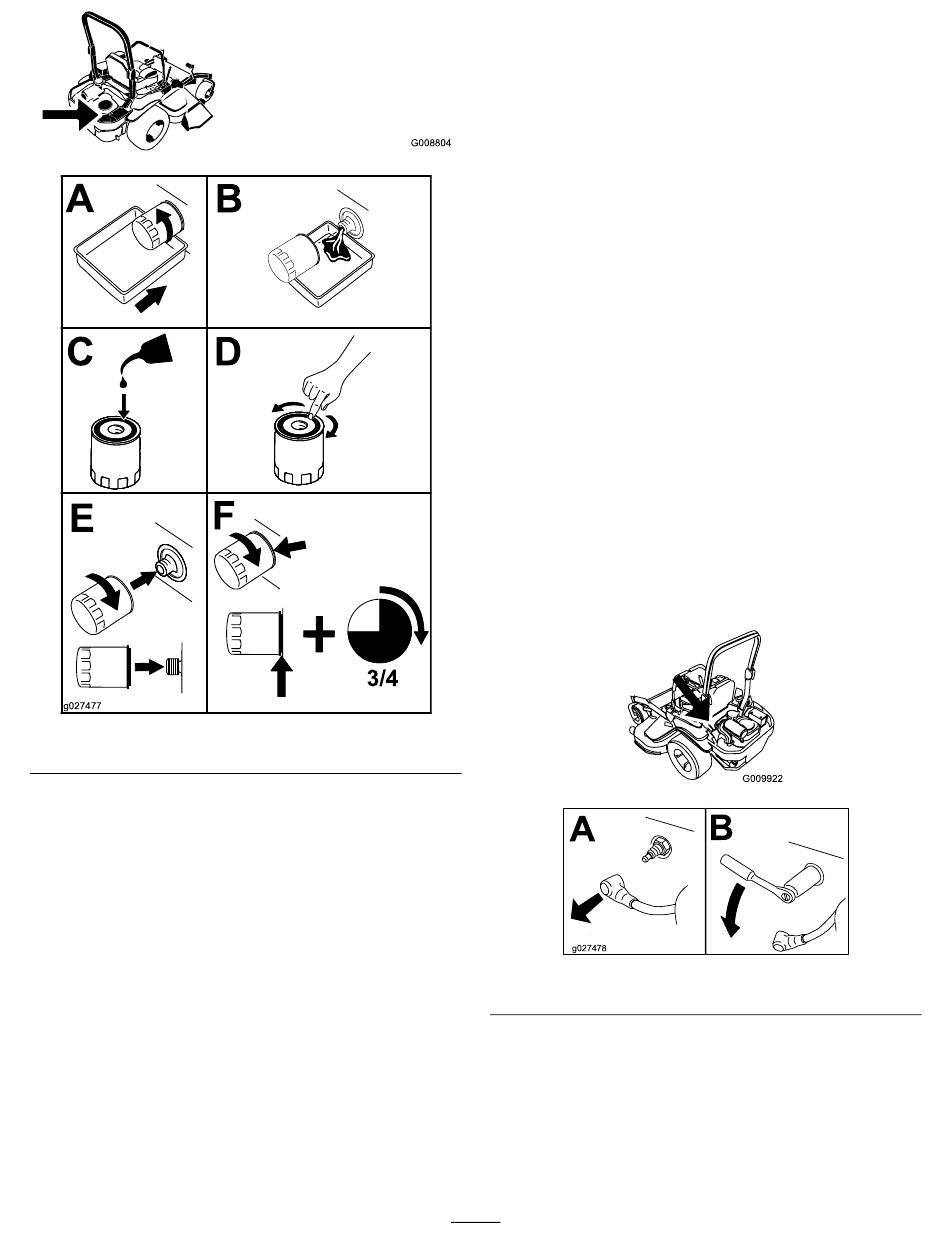 G008804

A
B
C
D
E
F
3/4
g027477

G009922

A
B
g027478