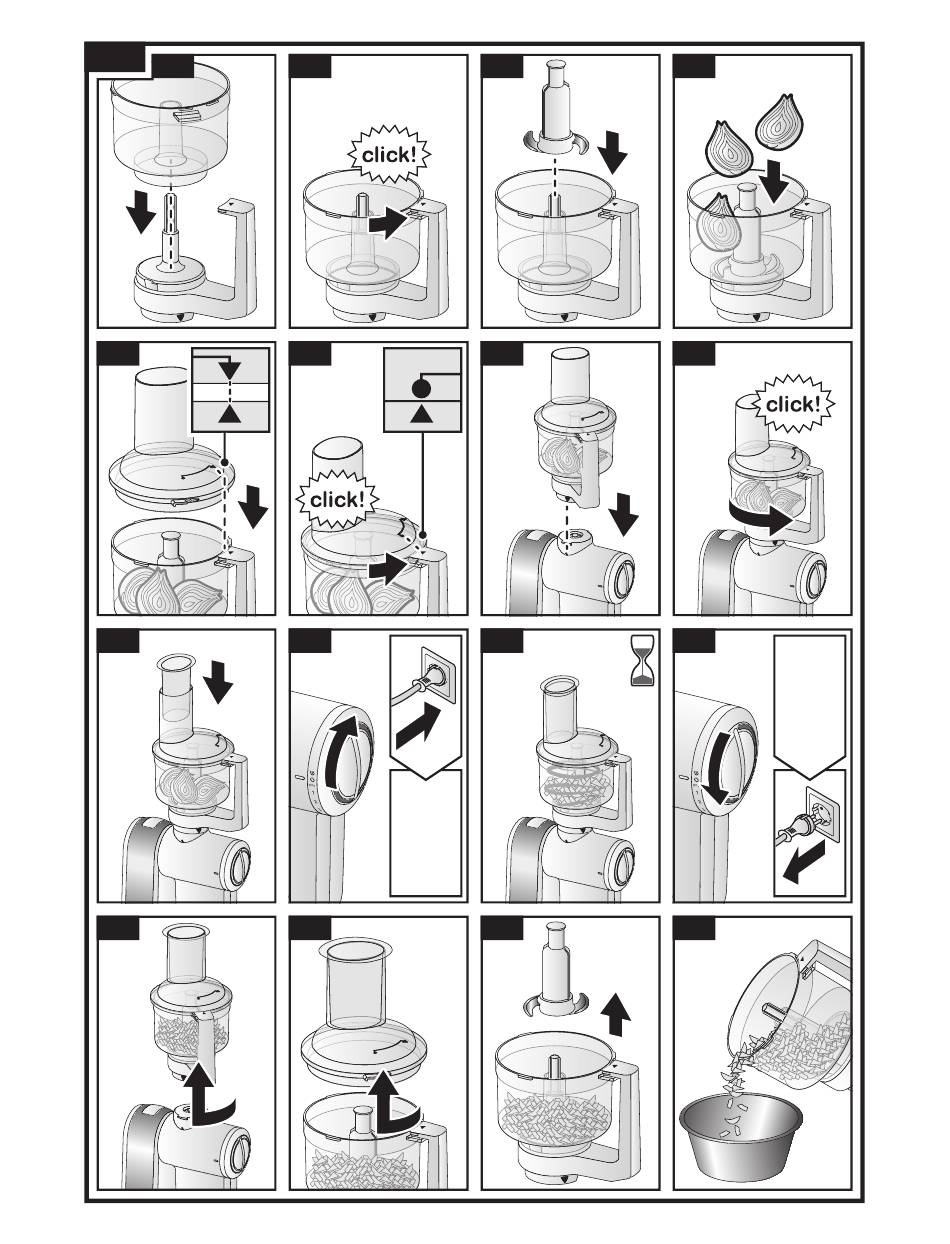 click!

click!

click!