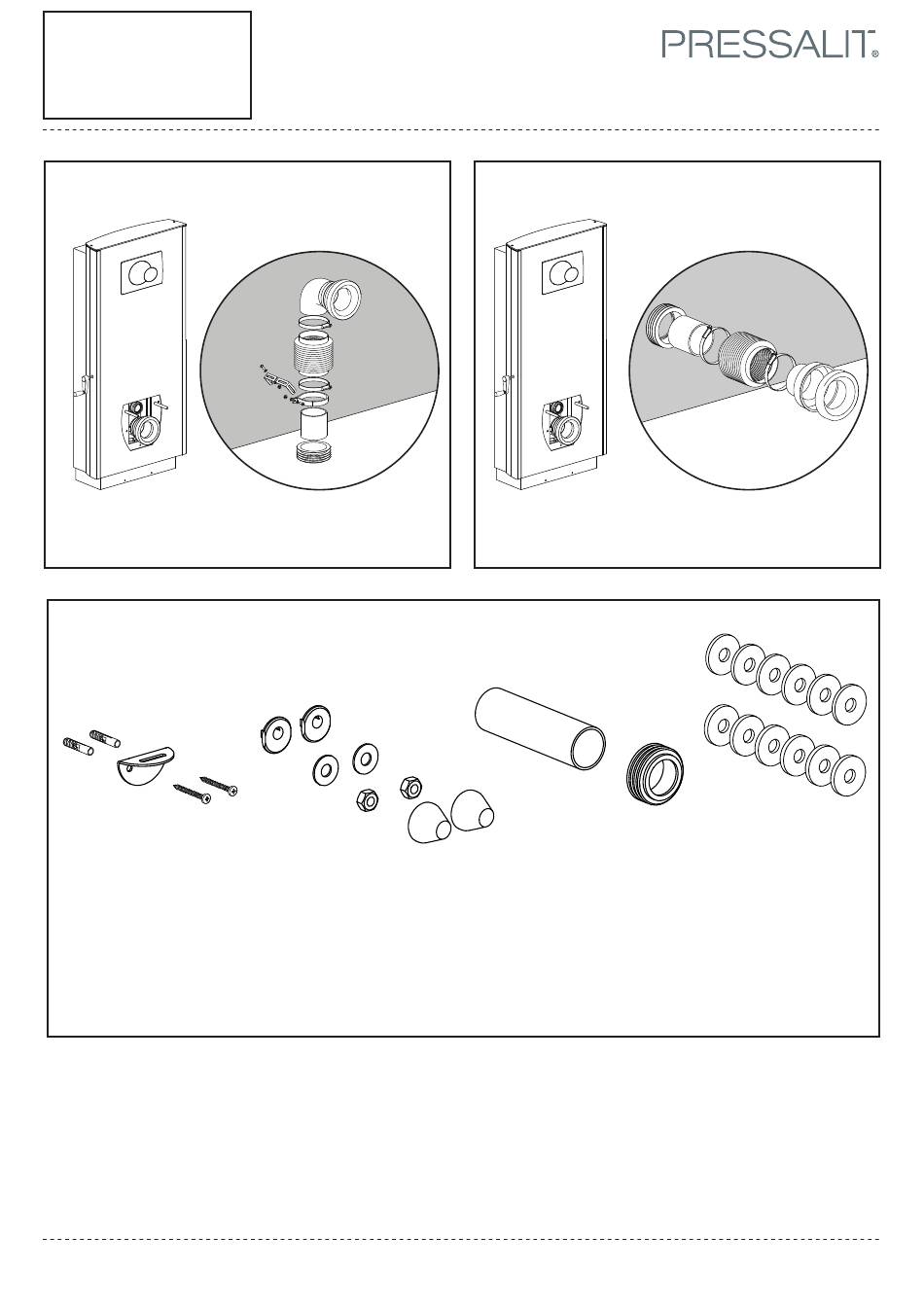 PRESSALIT®