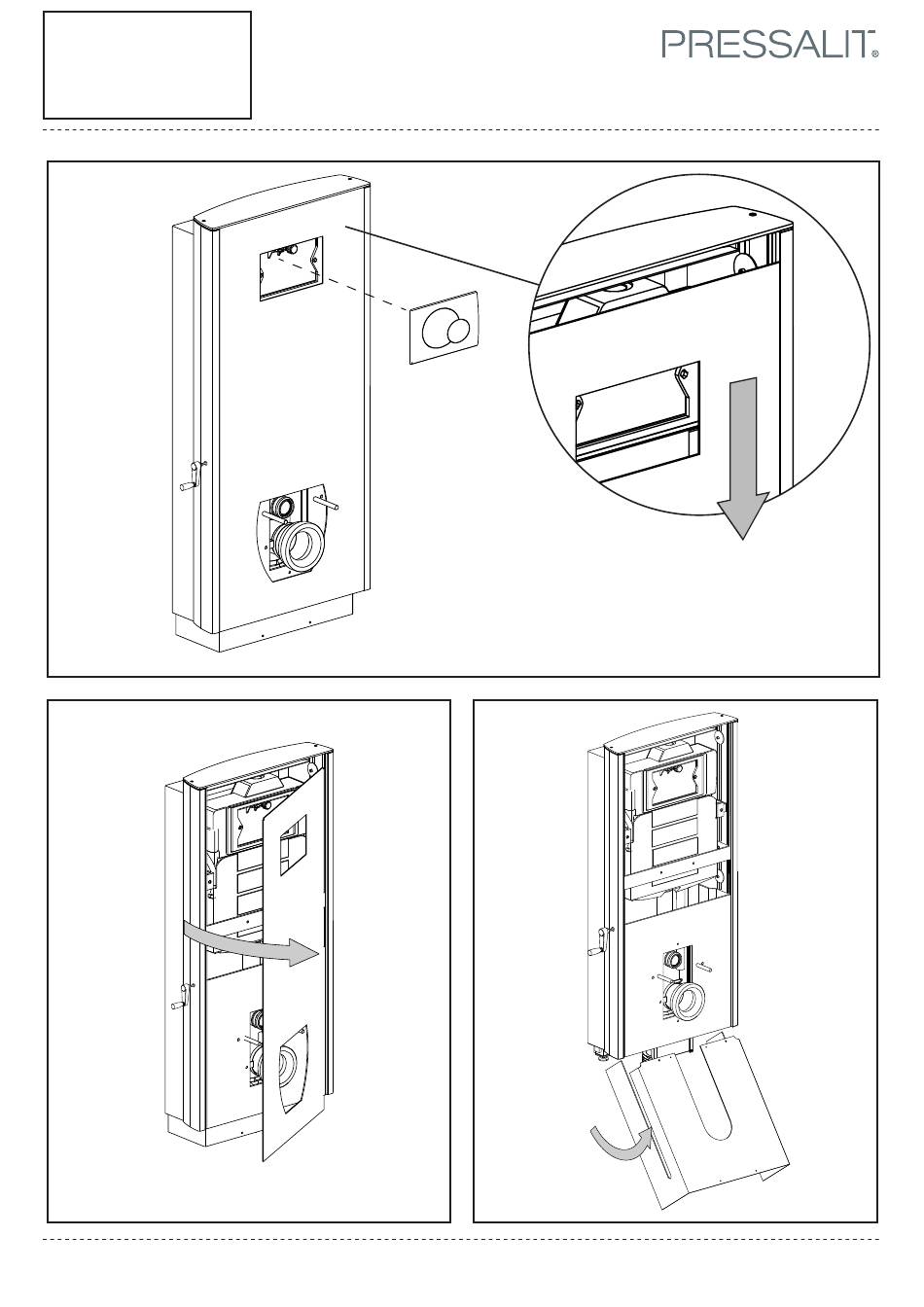 PRESSALIT®