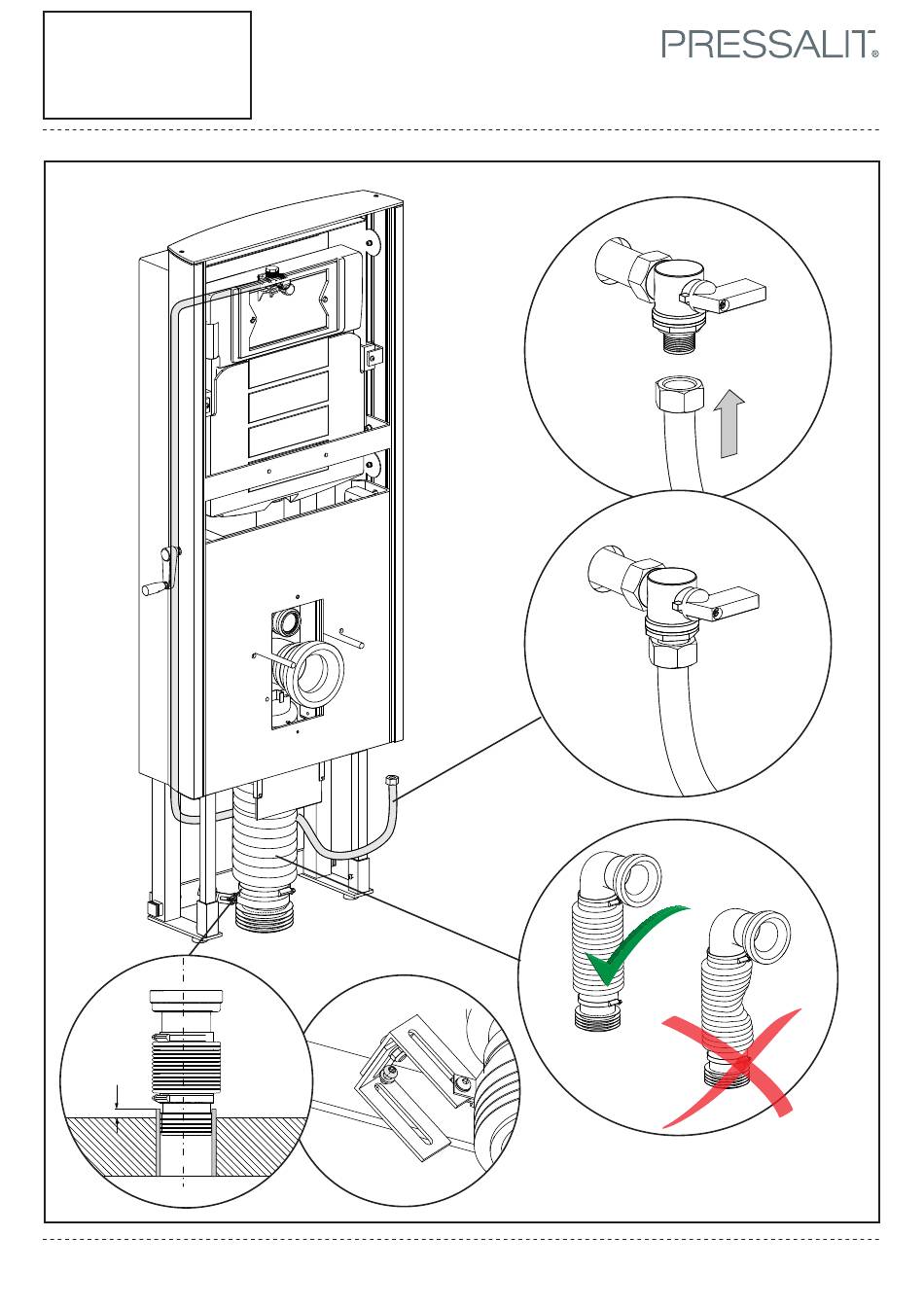 PRESSALIT®