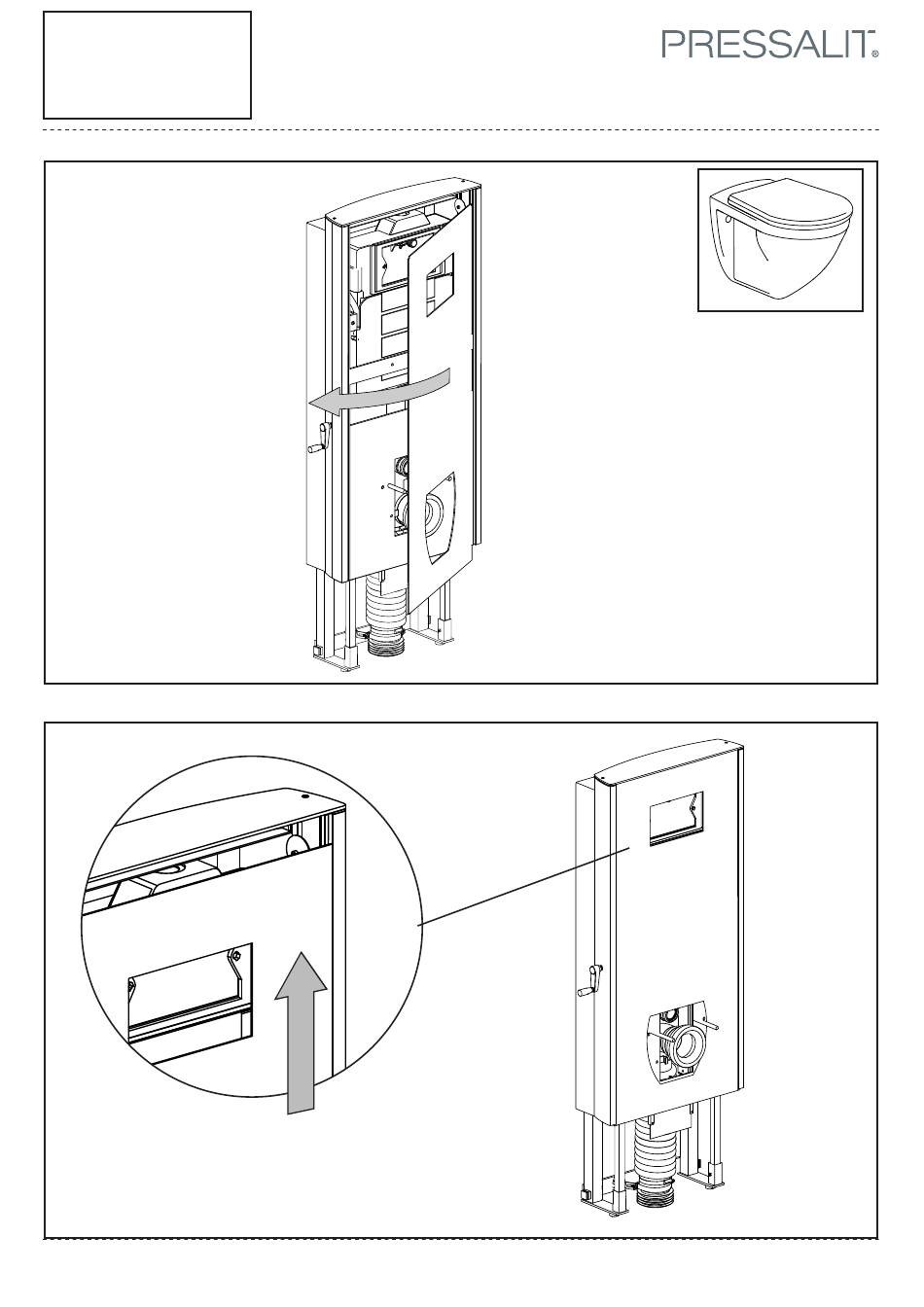 PRESSALIT®