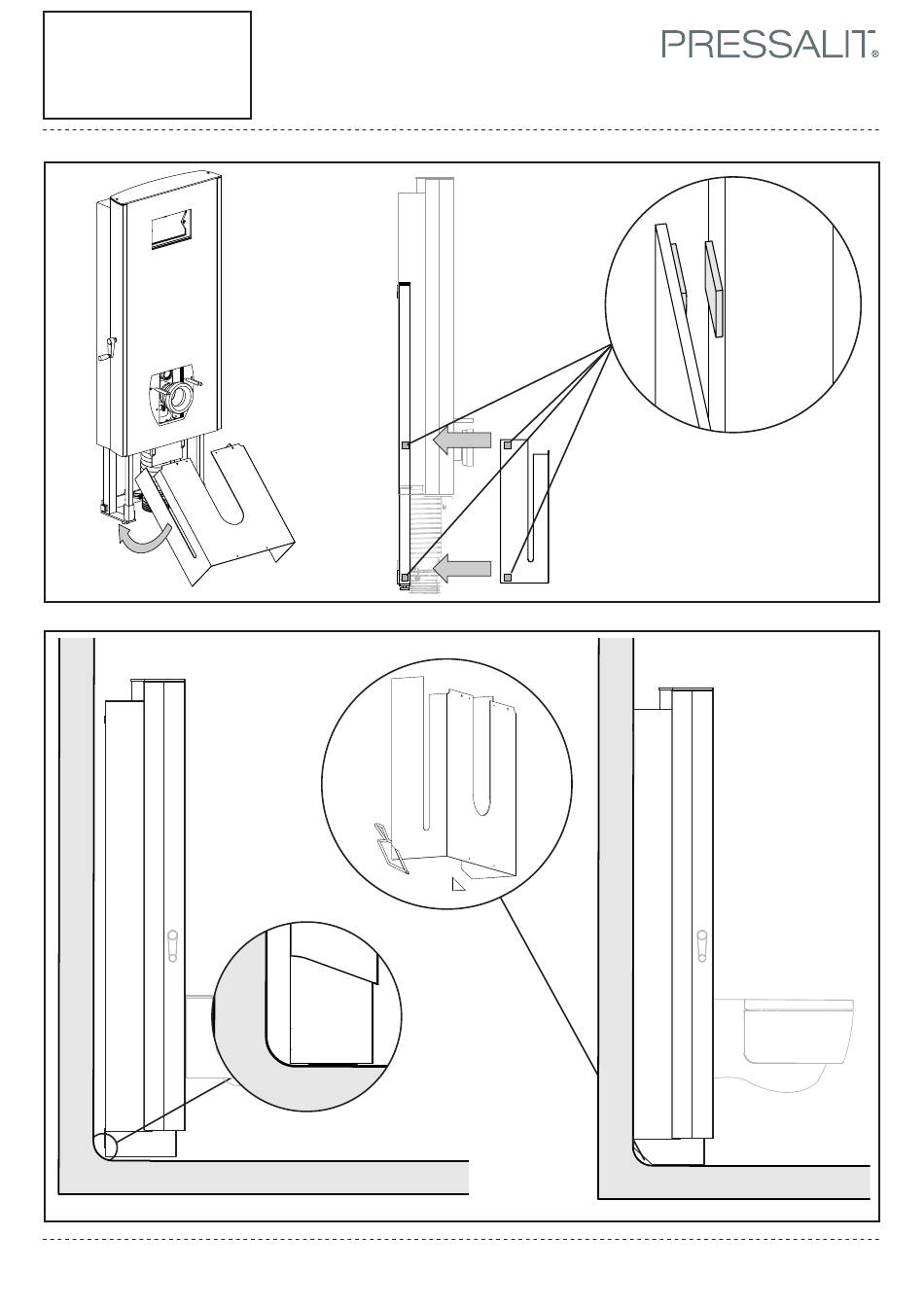 PRESSALIT®