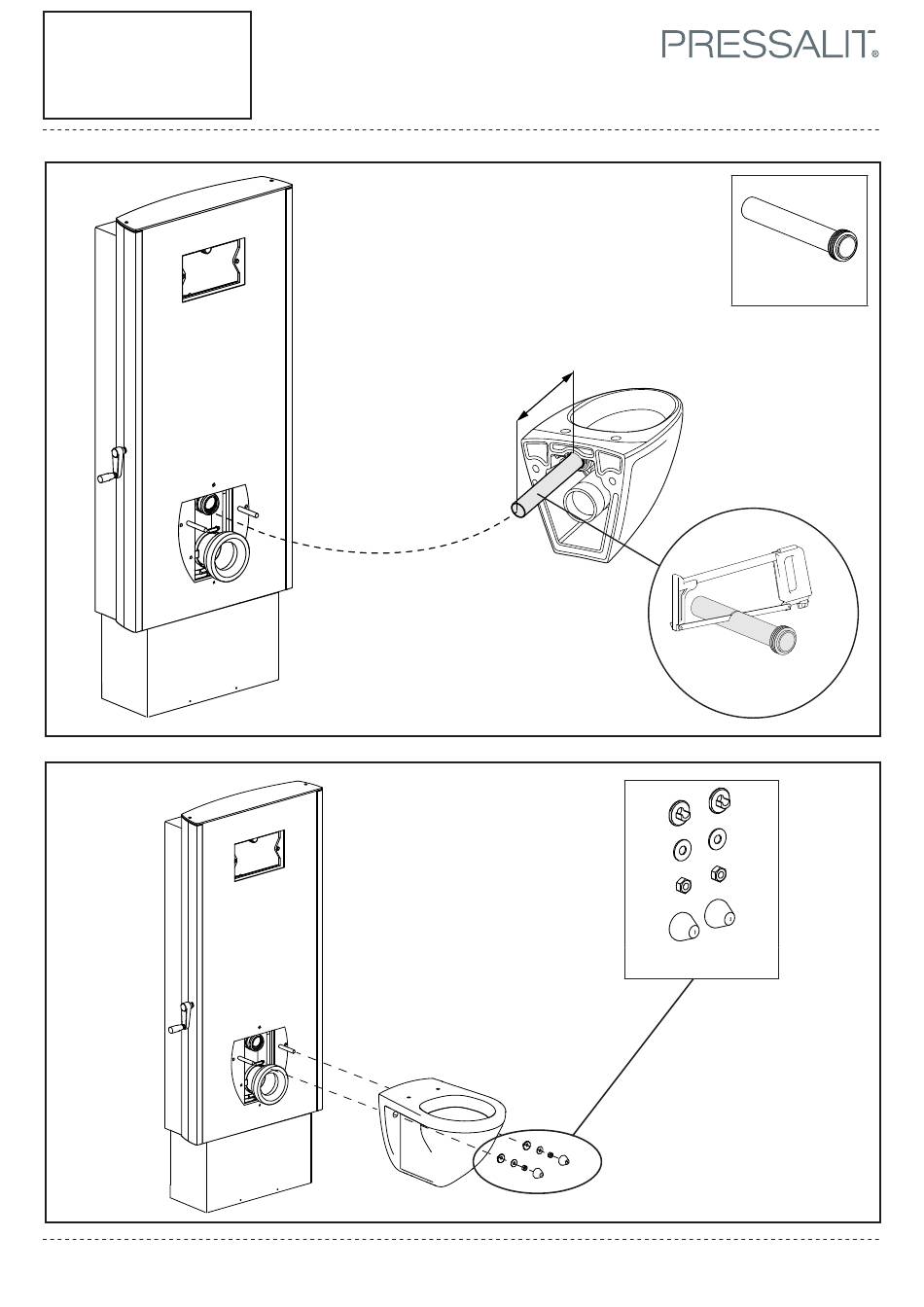 PRESSALIT®