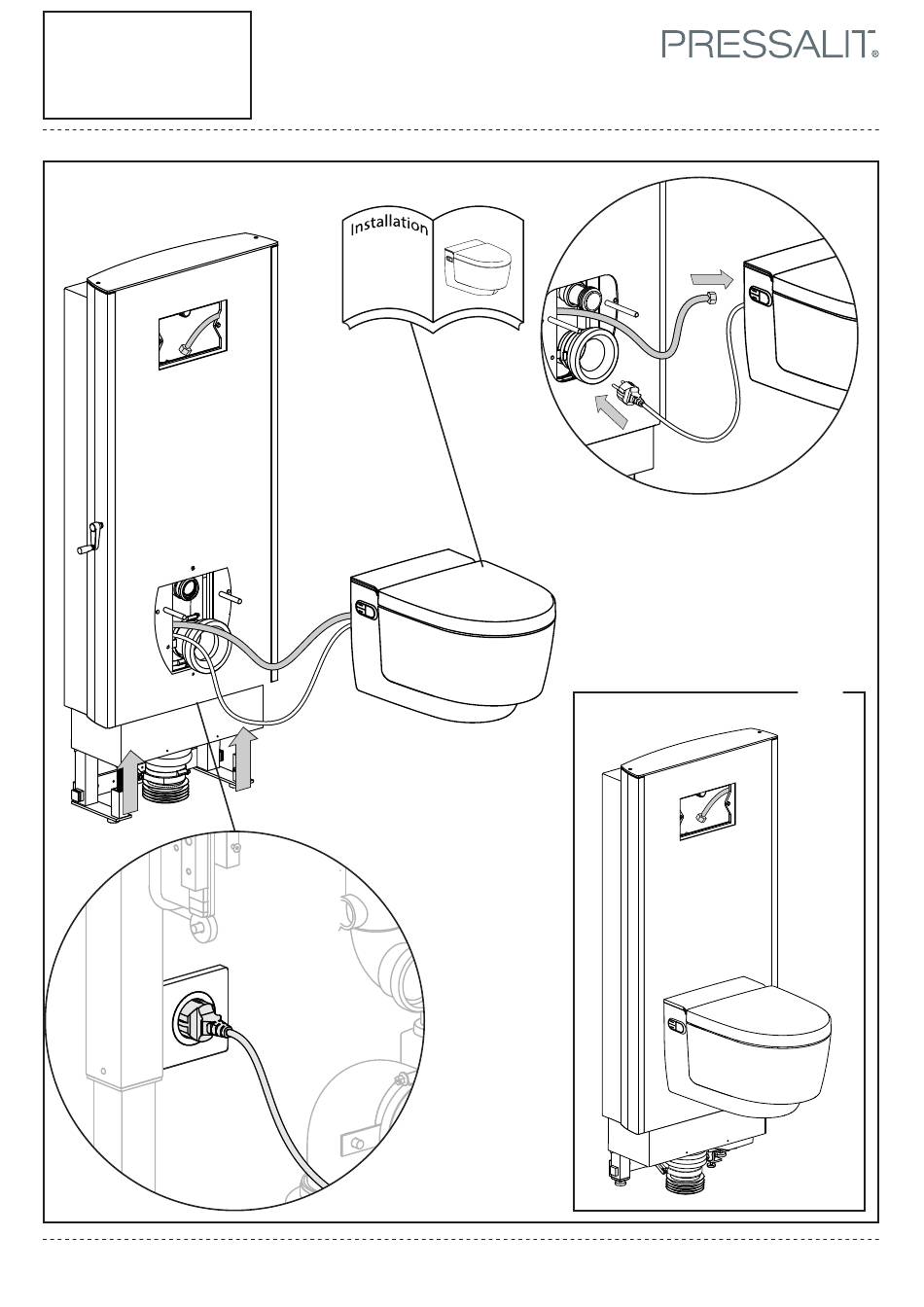 PRESSALIT®

Installation