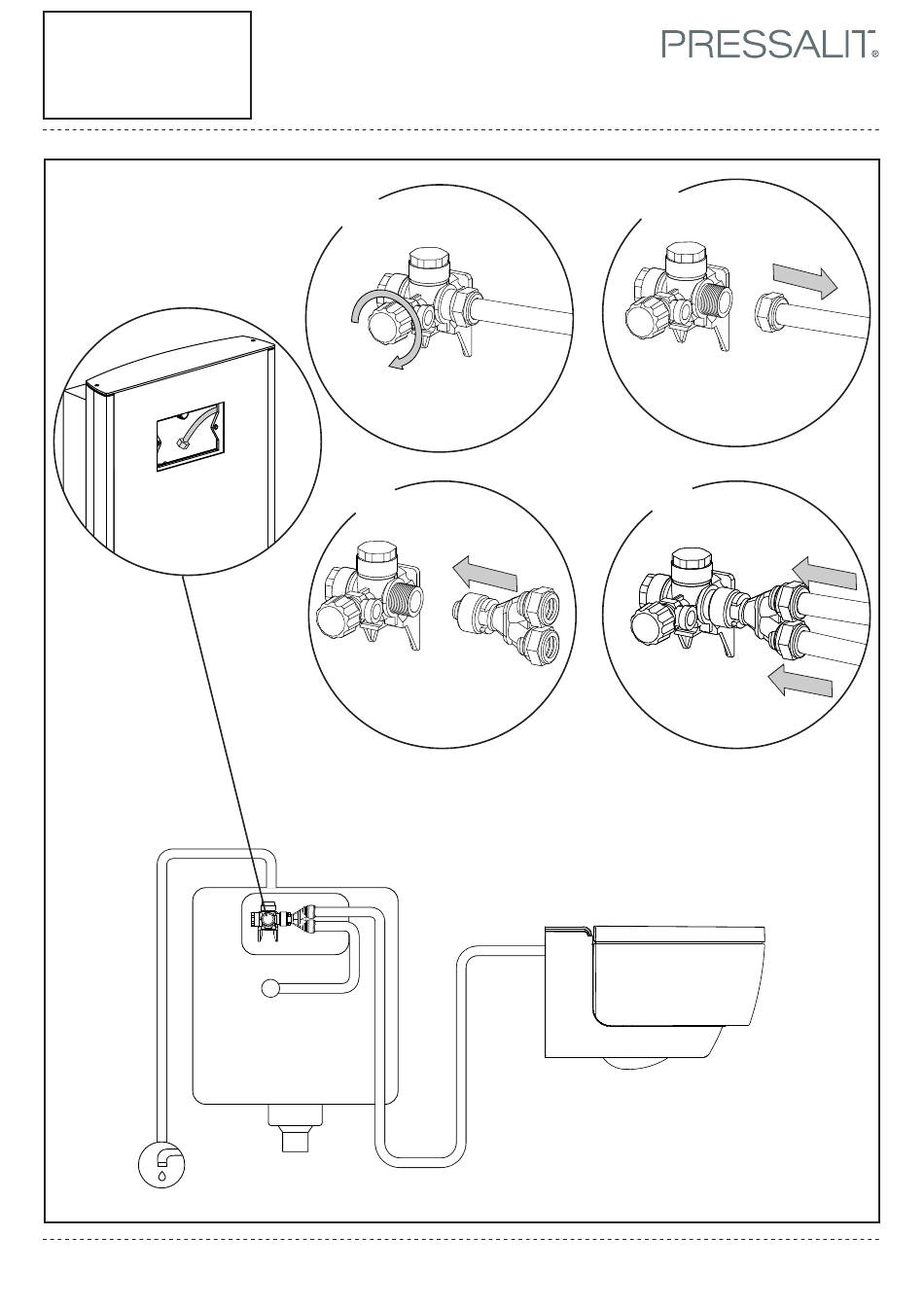 PRESSALIT®