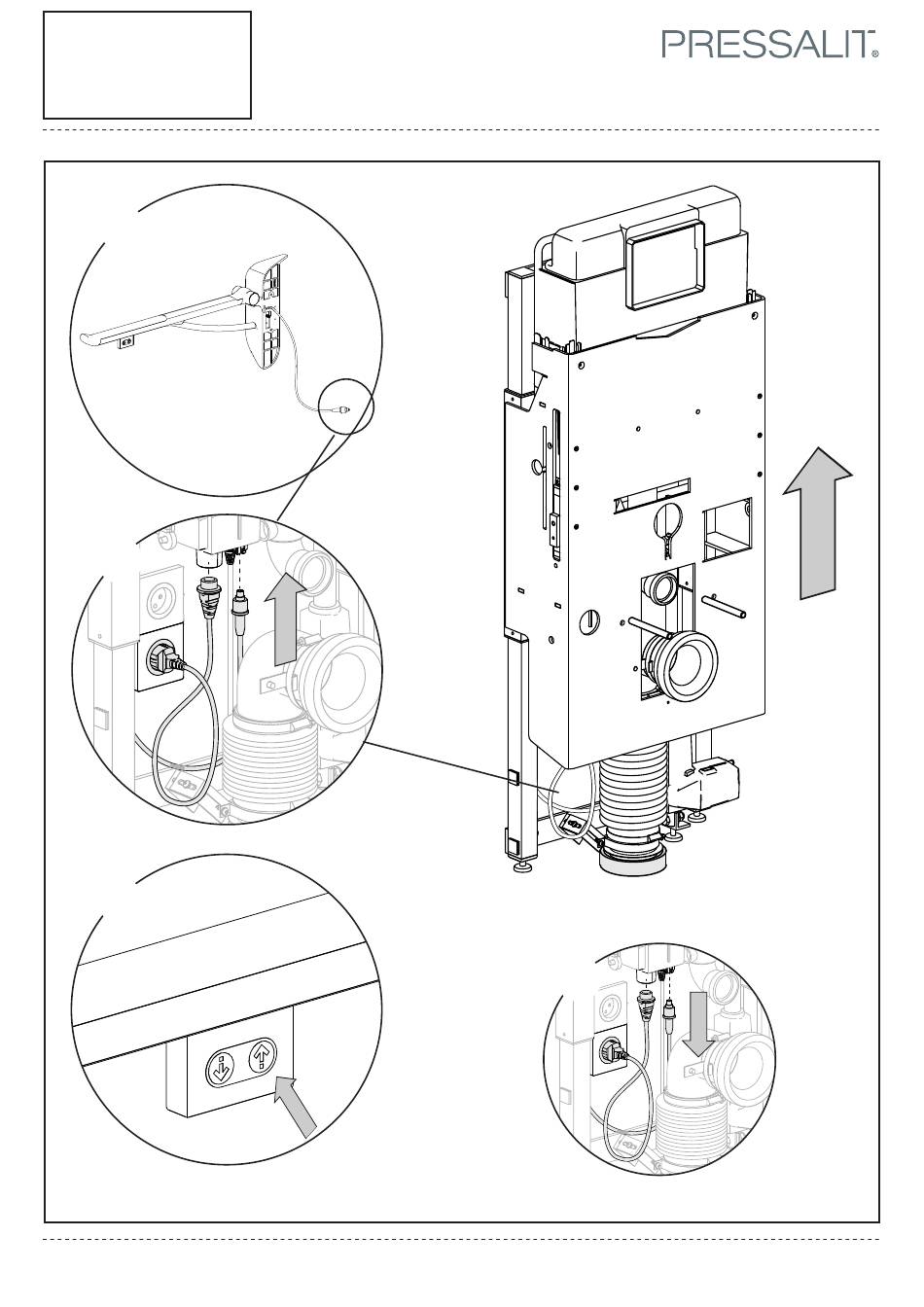 PRESSALIT®