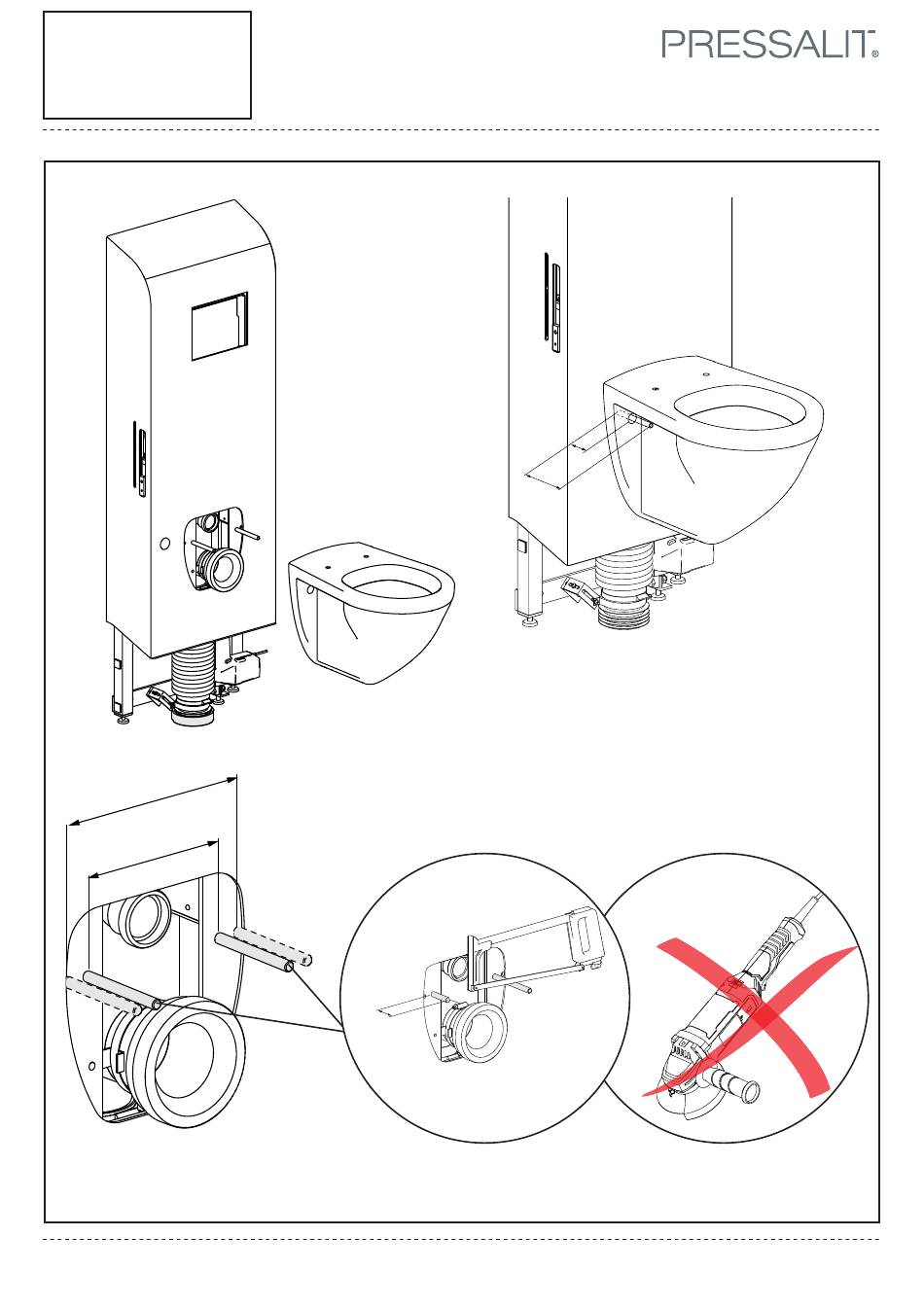 PRESSALIT®