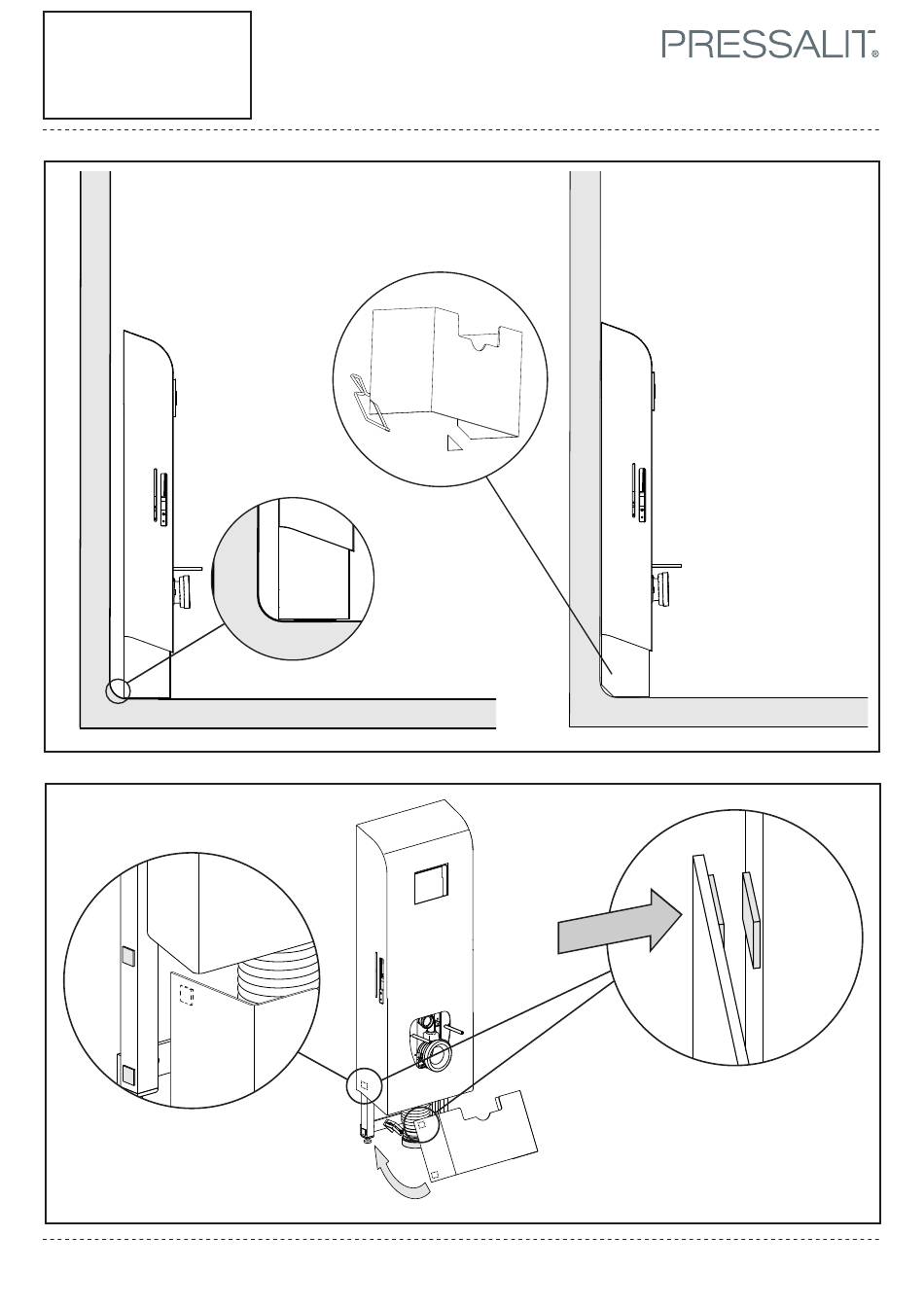 PRESSALIT®