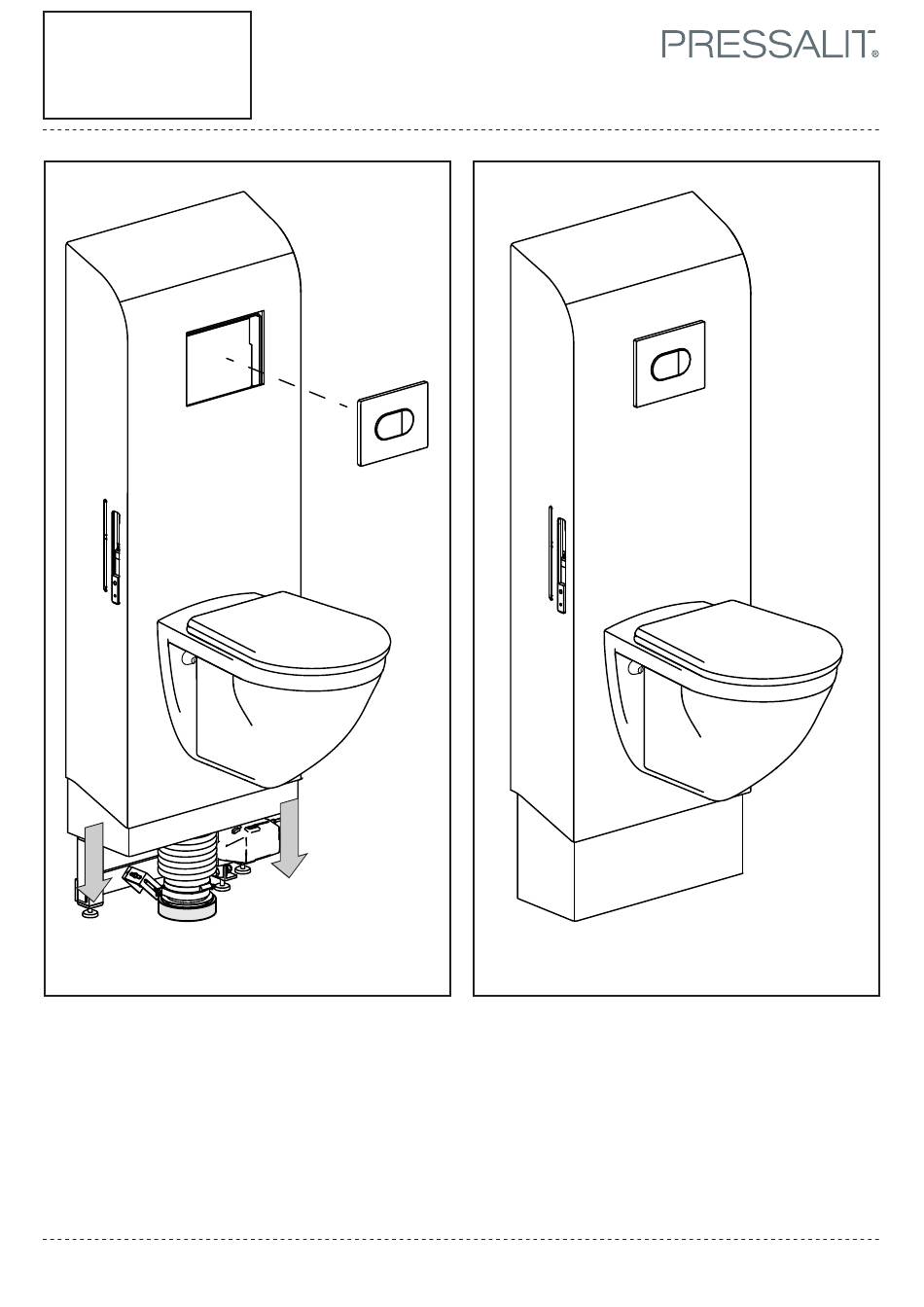 PRESSALIT®