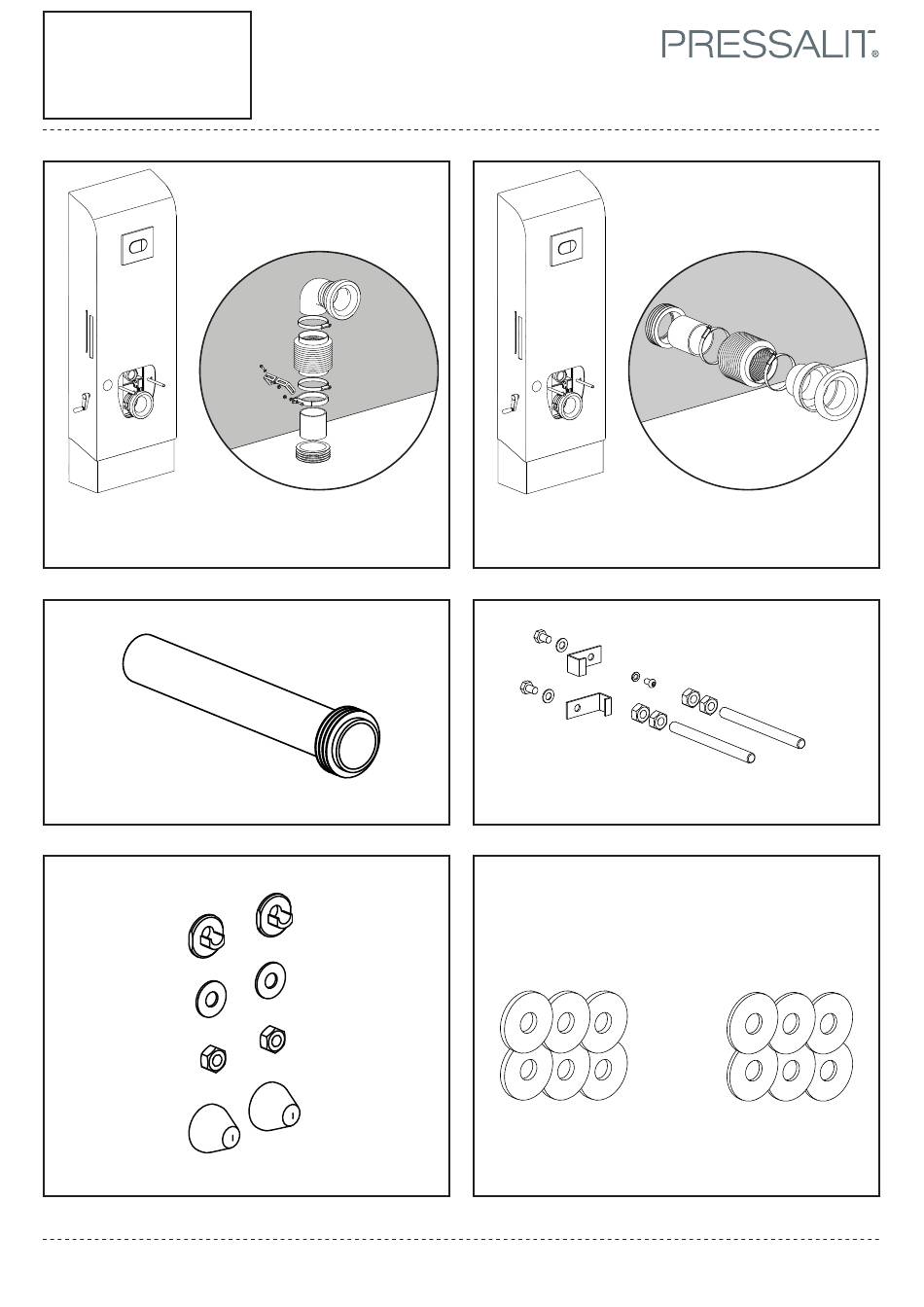 PRESSALIT®