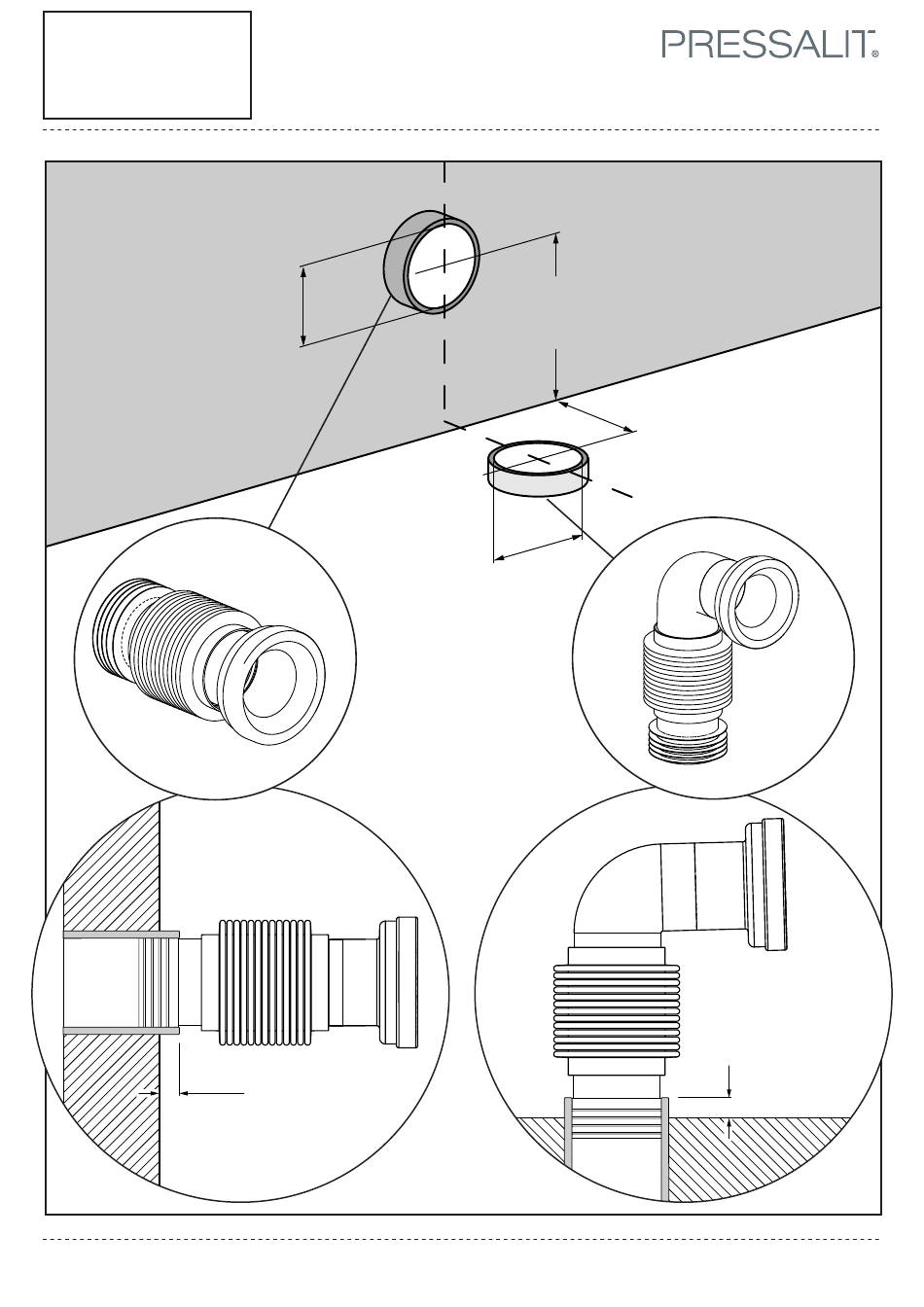 PRESSALIT®