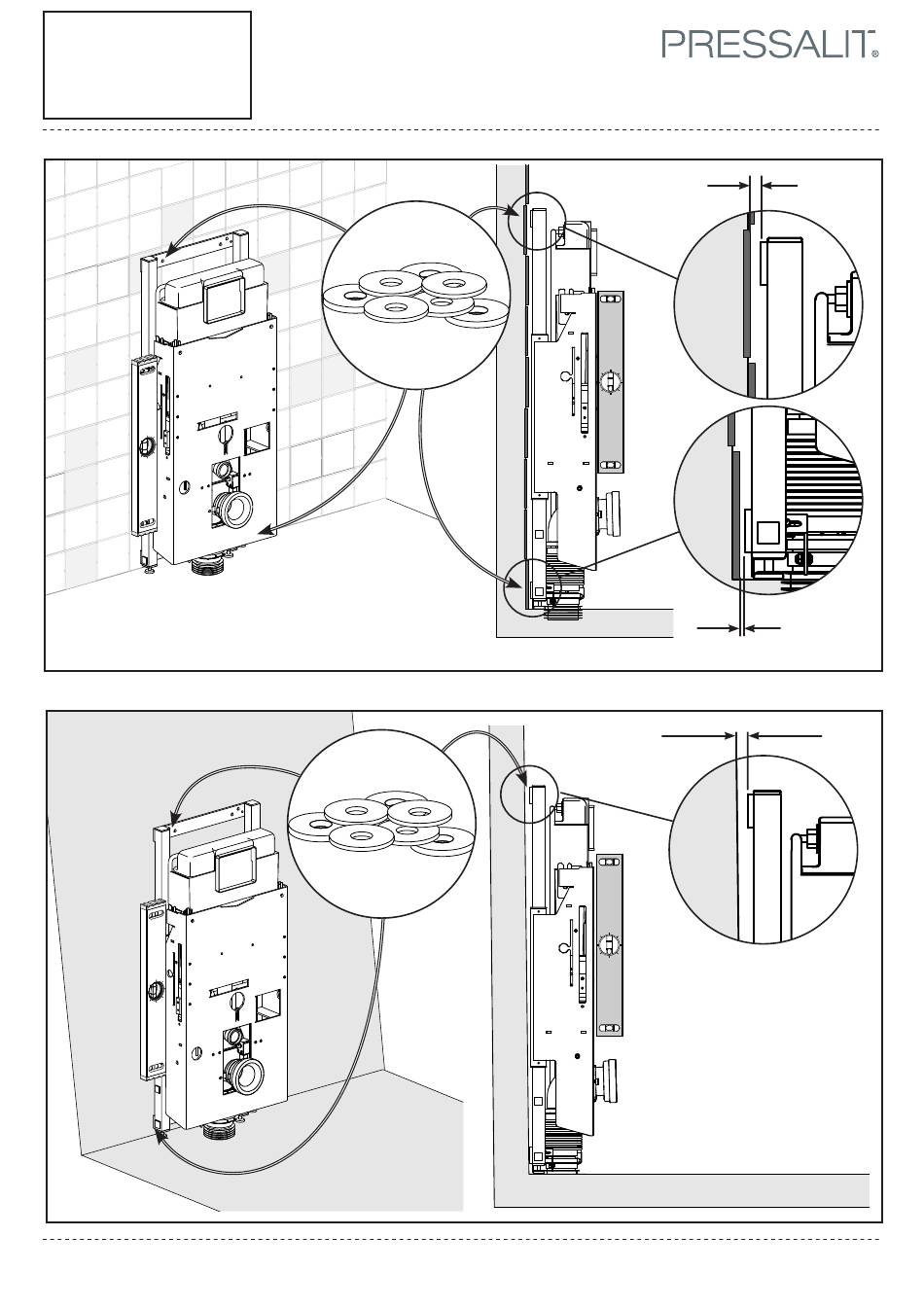 PRESSALIT®