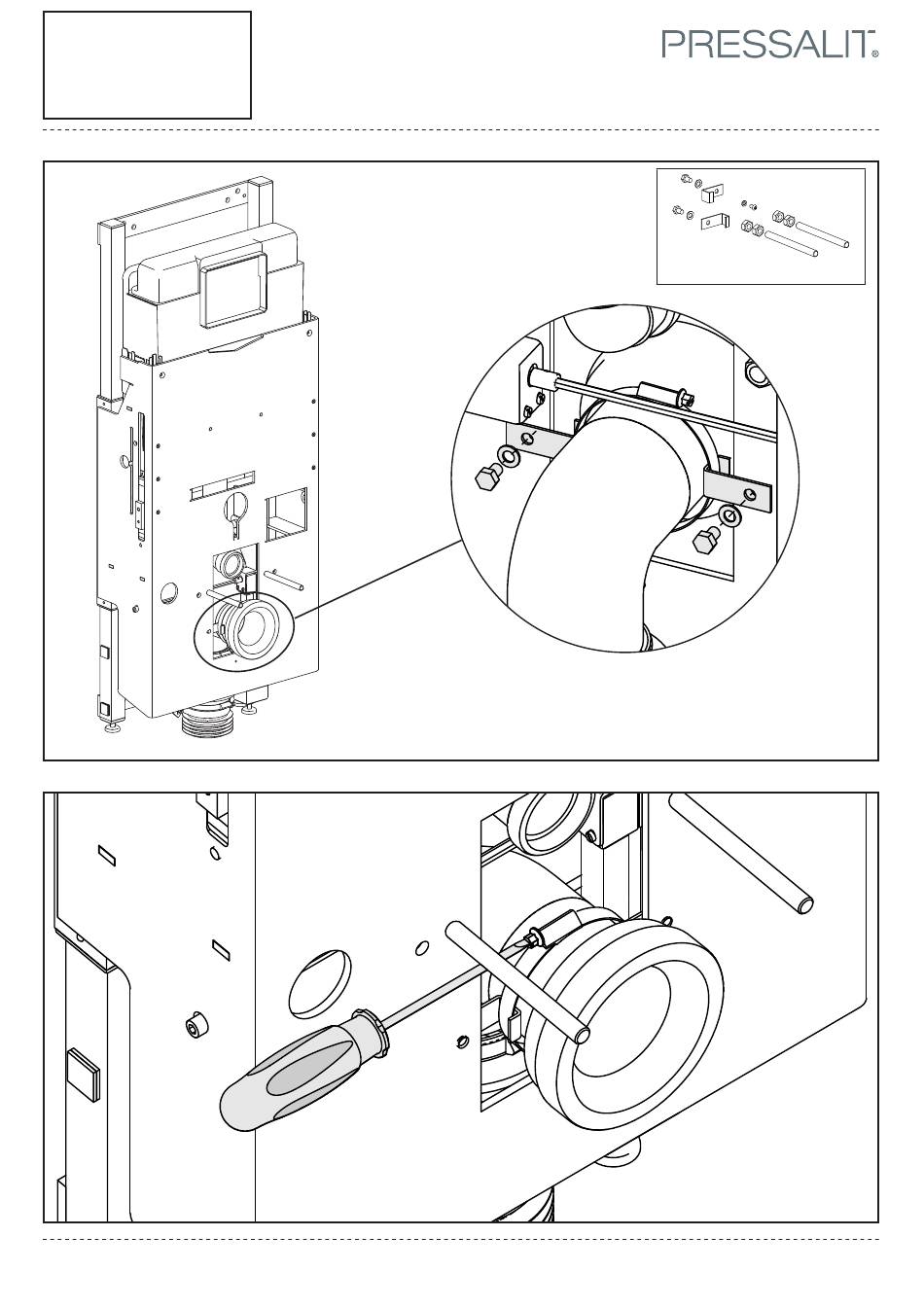 PRESSALIT®