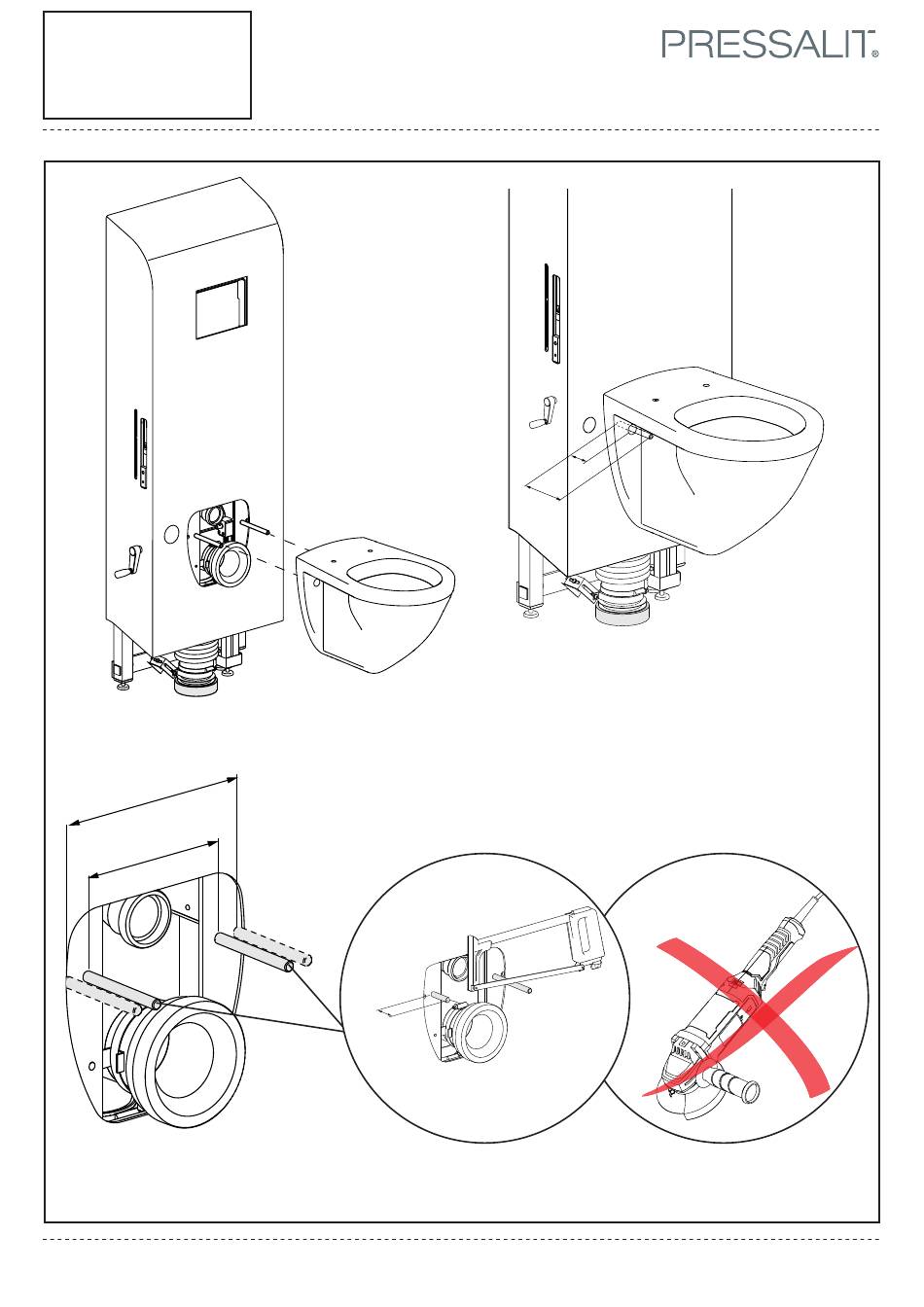 PRESSALIT®