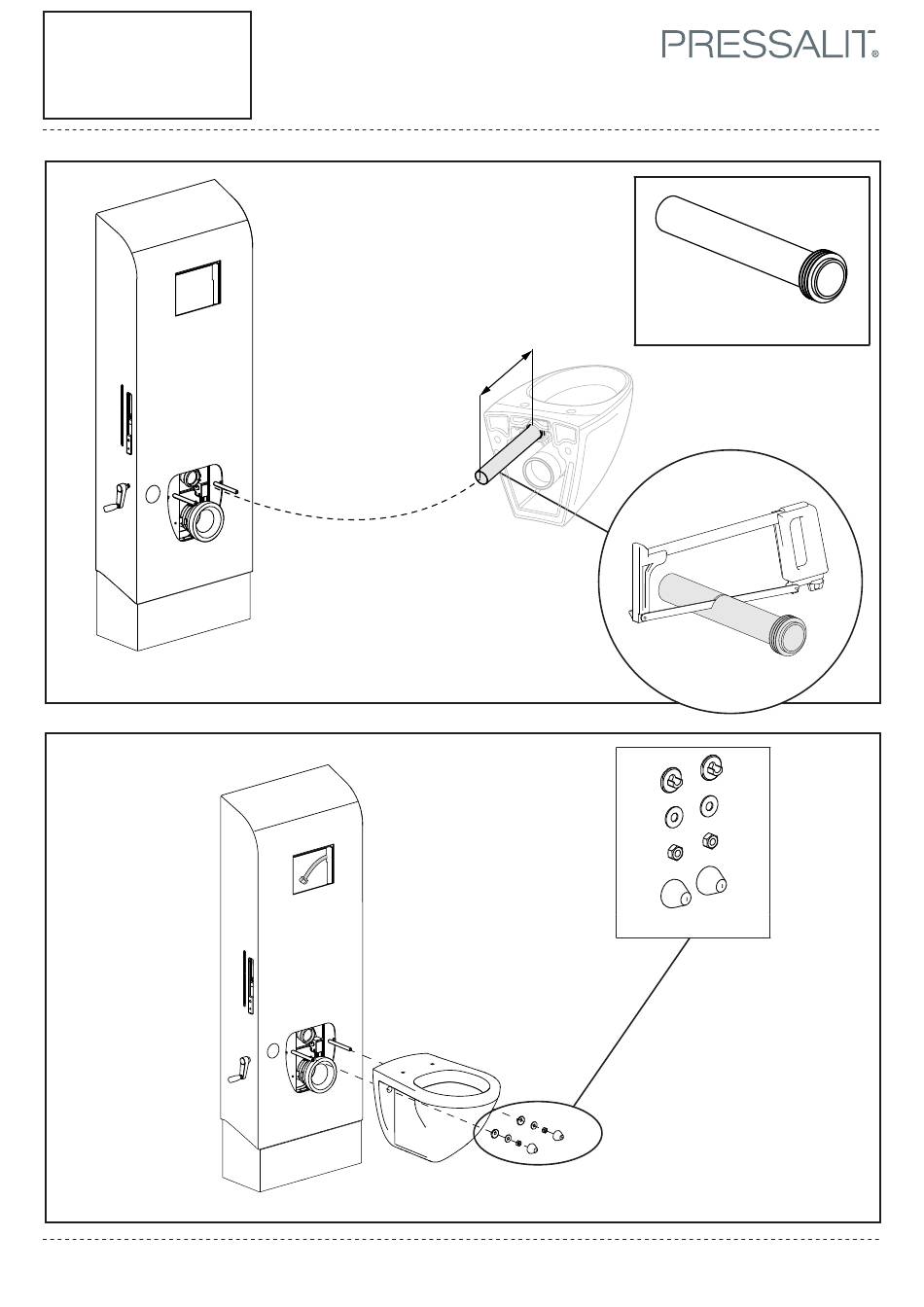 PRESSALIT®