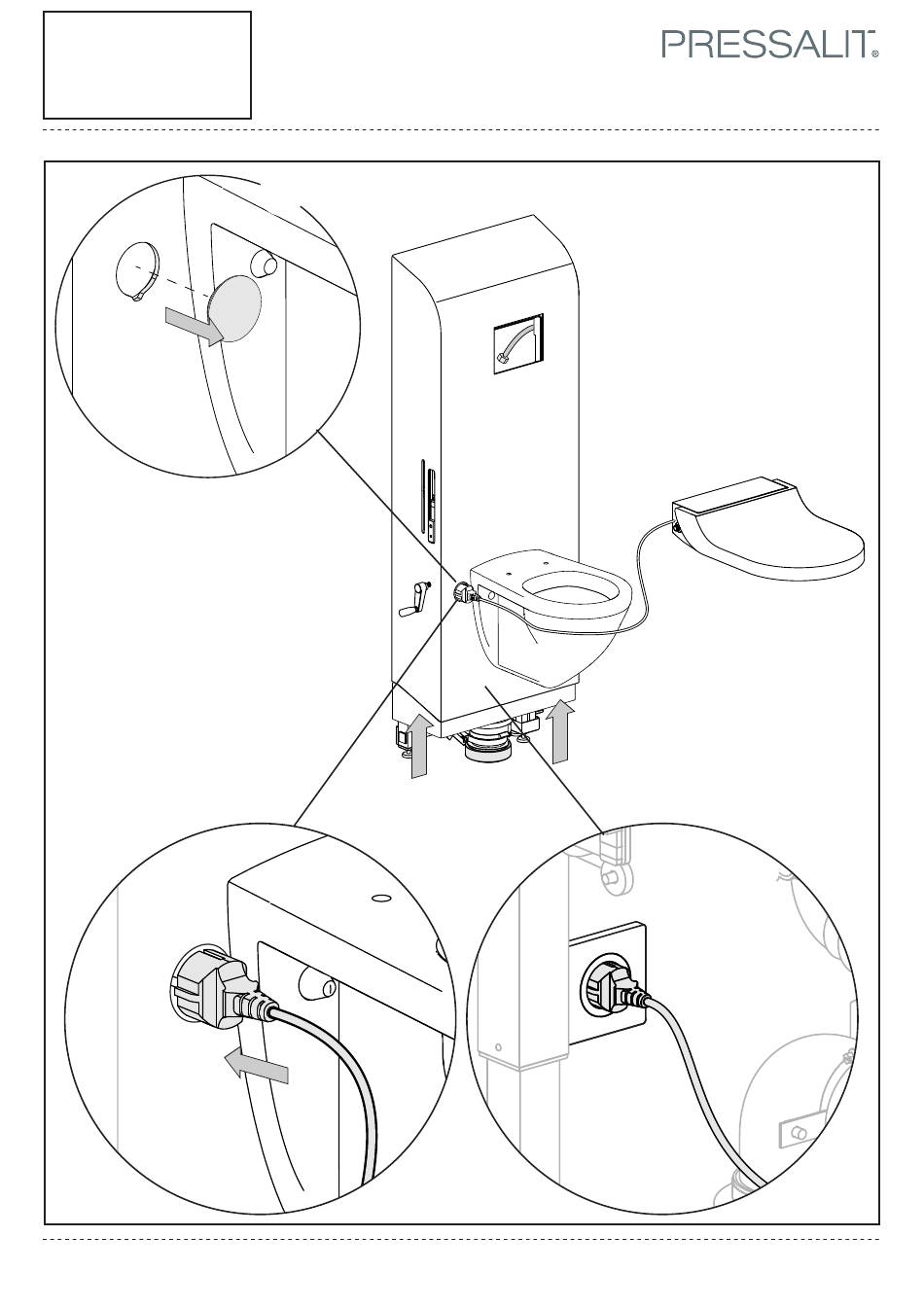 PRESSALIT®