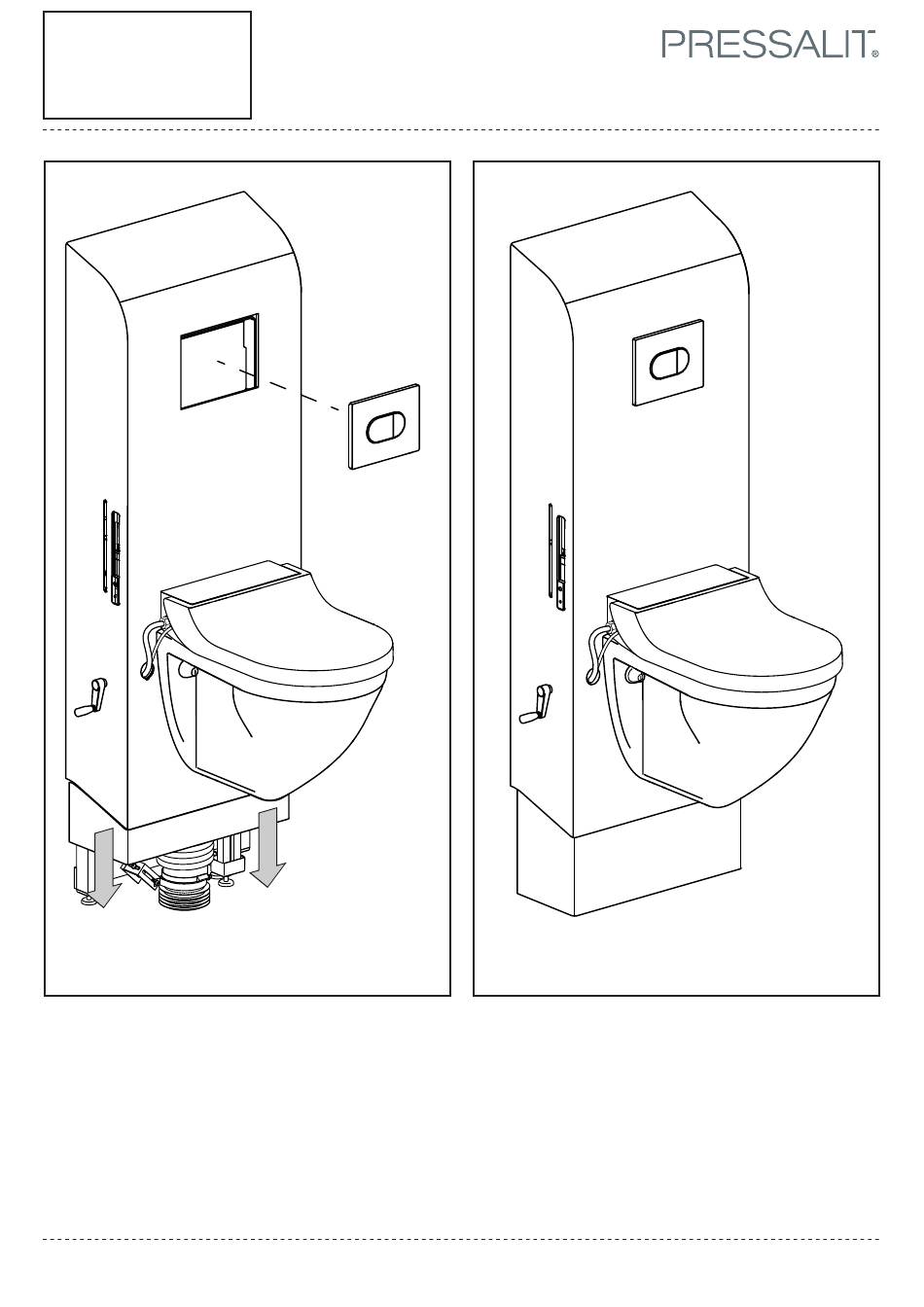 PRESSALIT®