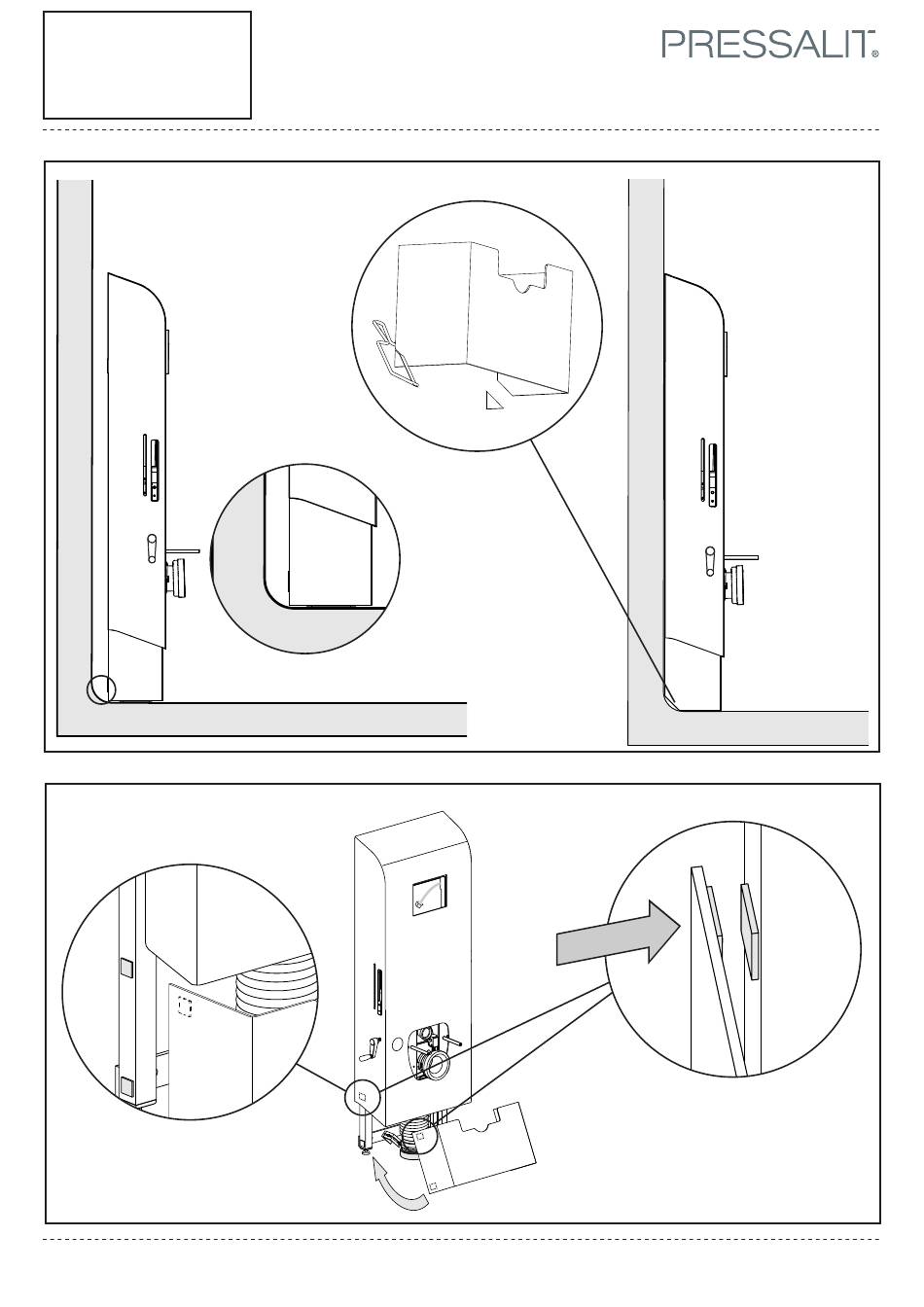 PRESSALIT®