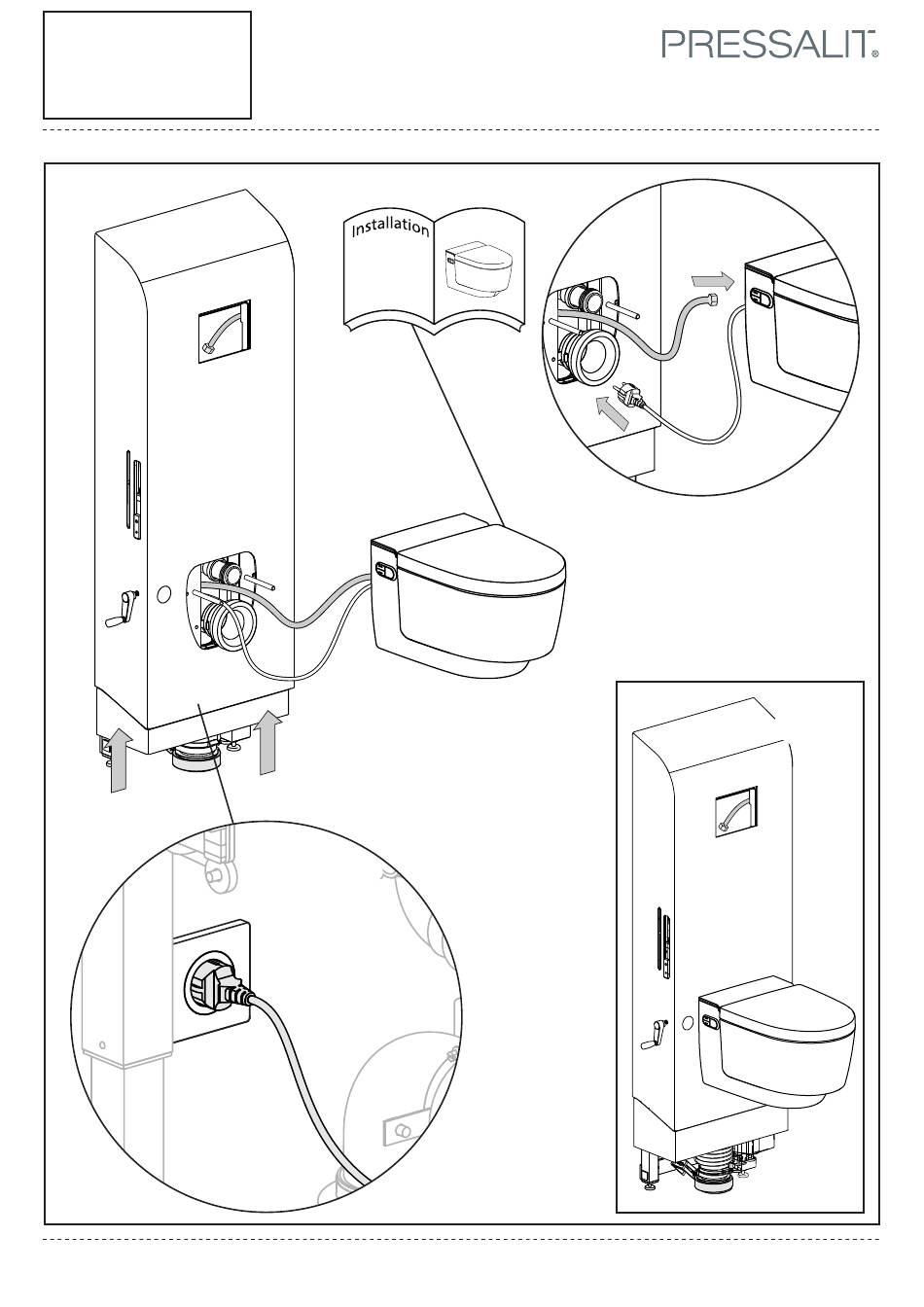 PRESSALIT®

Installation