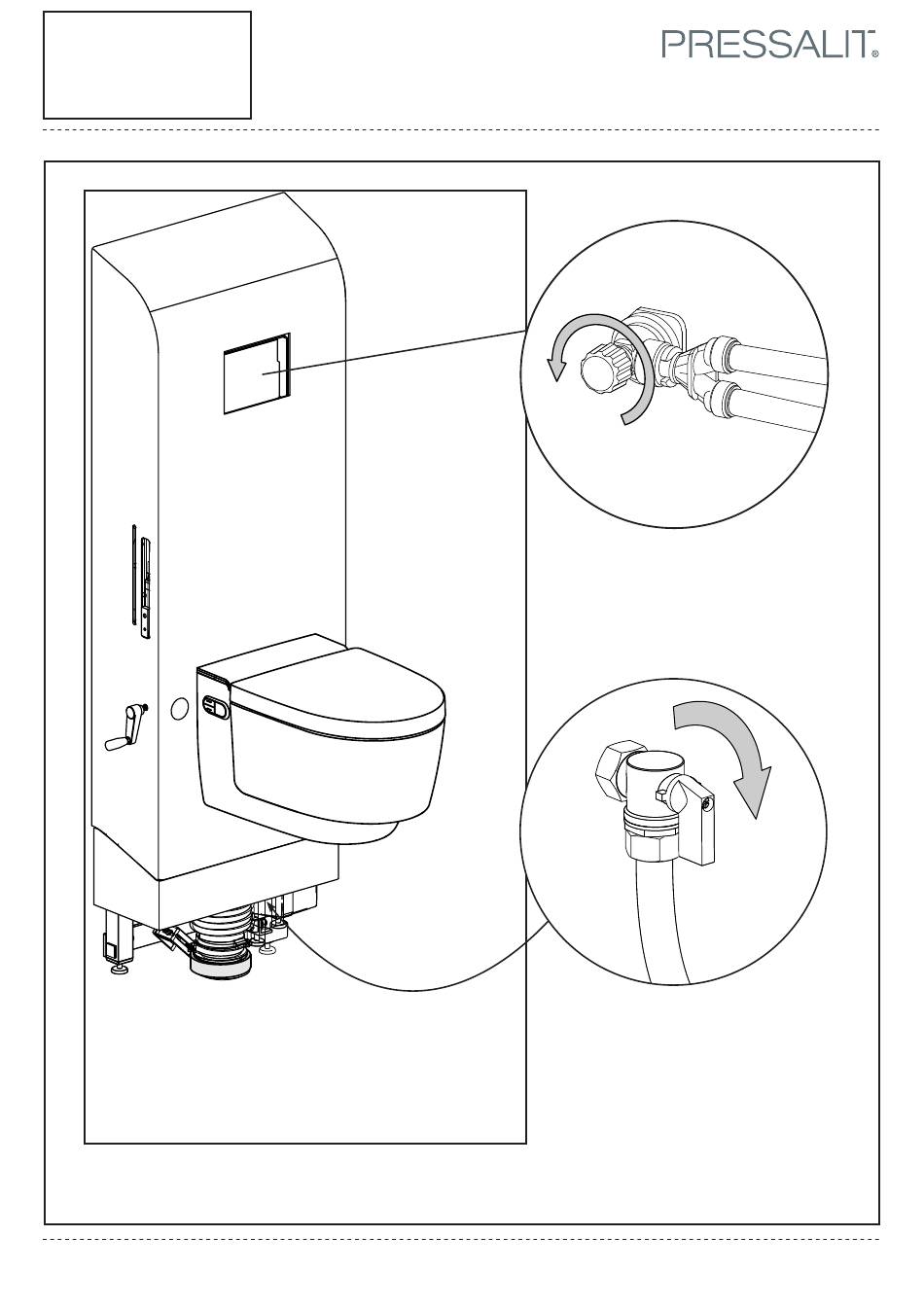 PRESSALIT®