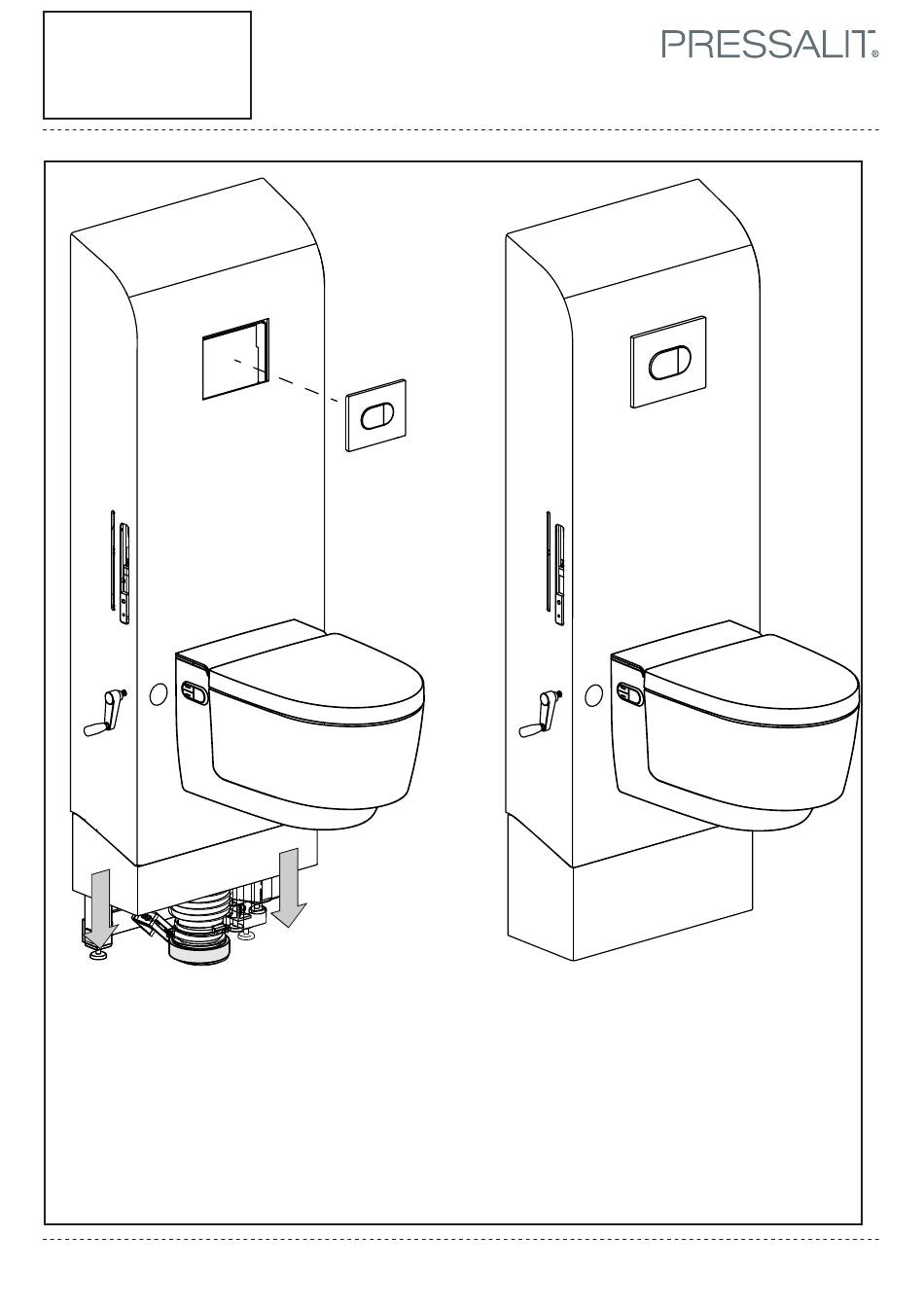 PRESSALIT®