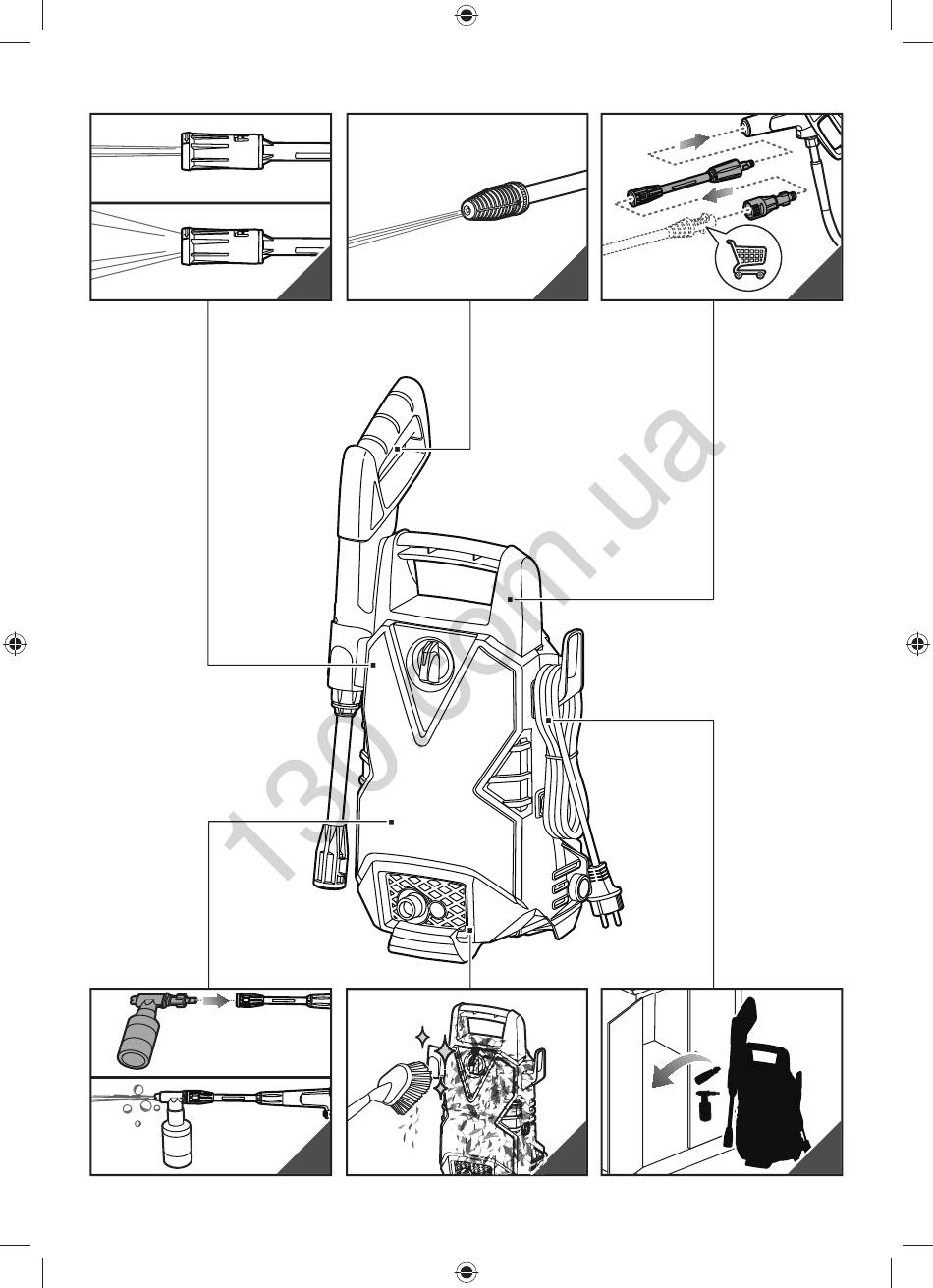 130.com.ua