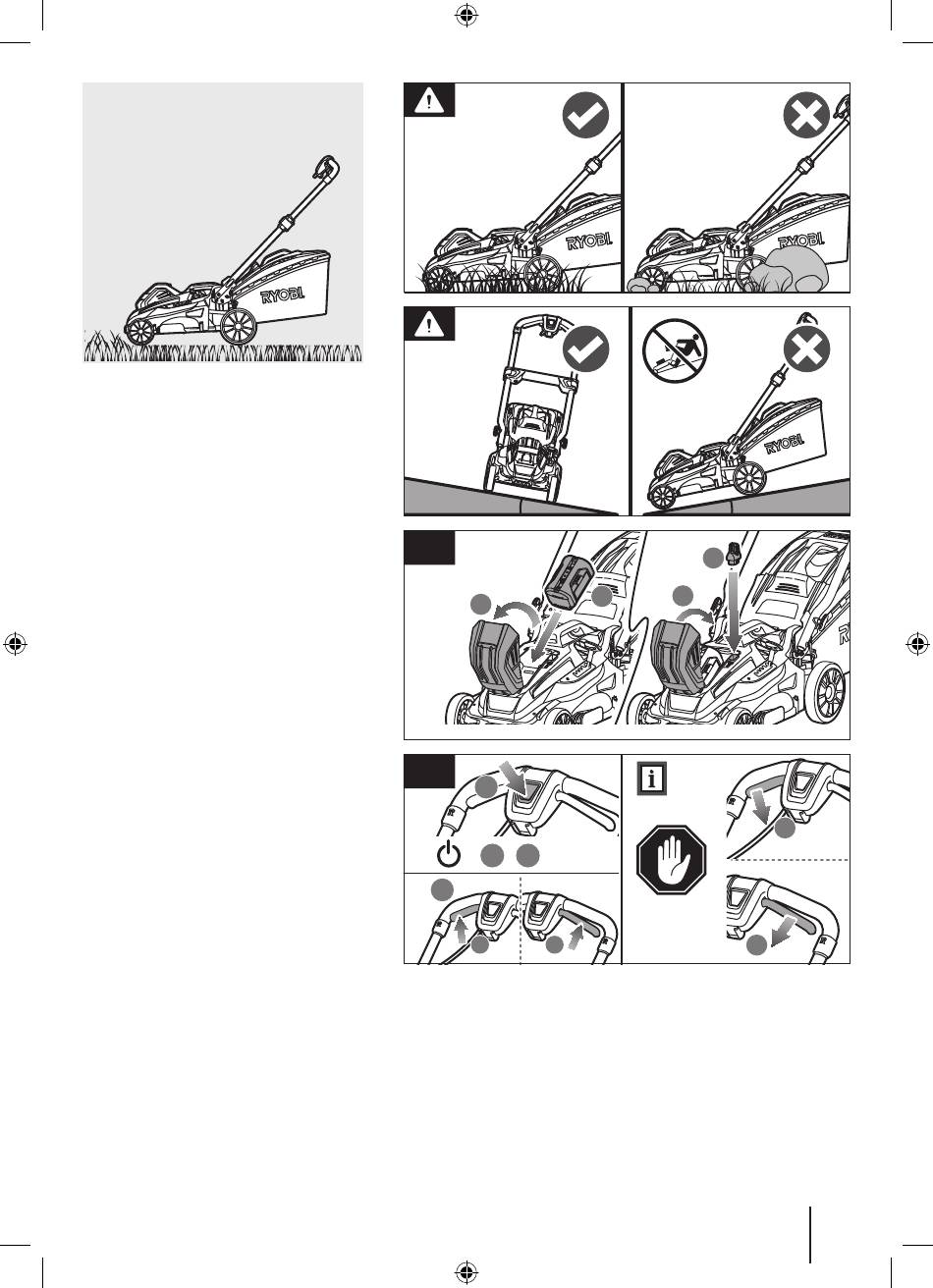 RYOBI

RYOBI

RYOBI

RYOBI