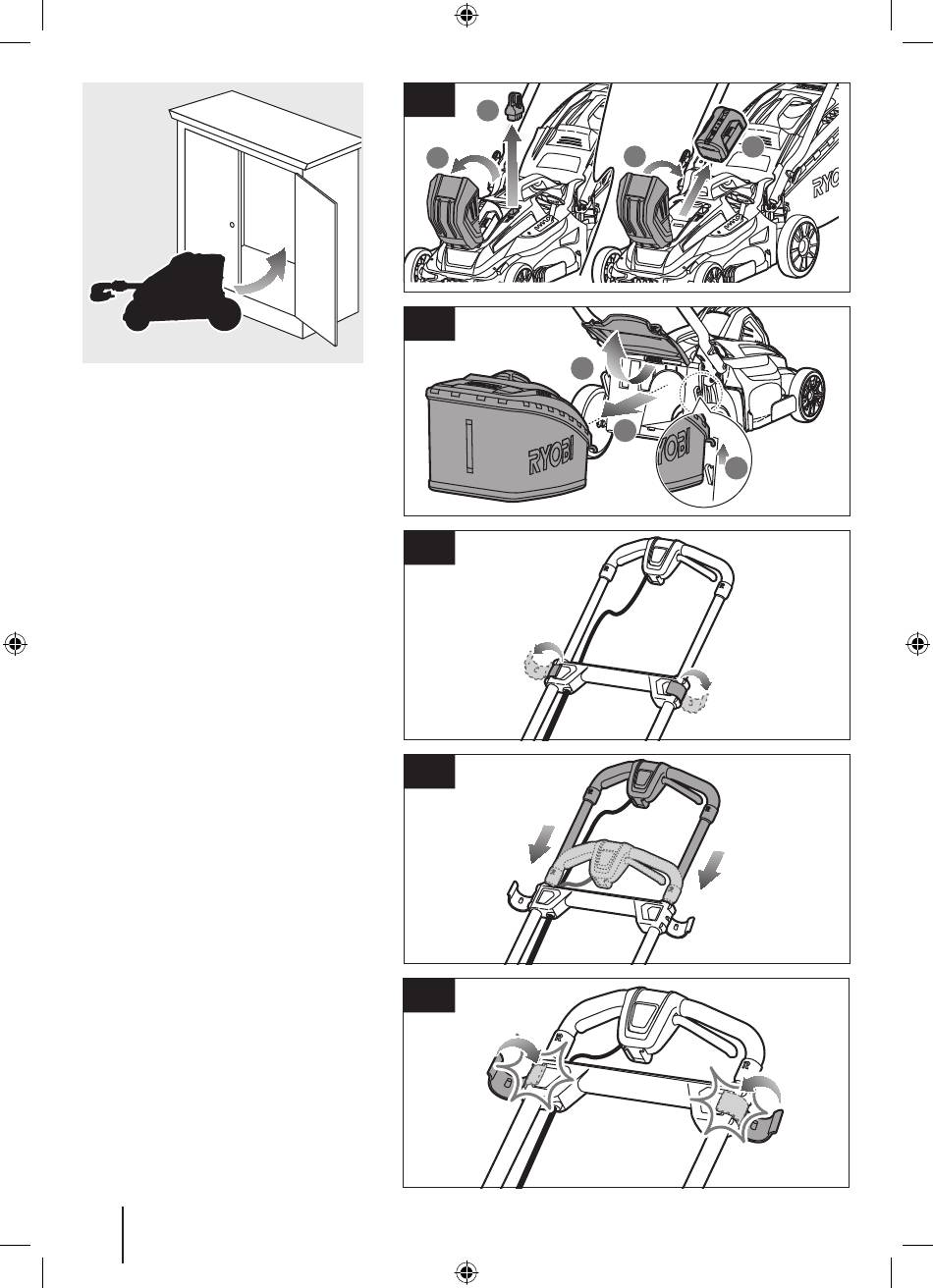 RYOBI

RYOBI

RYOBI