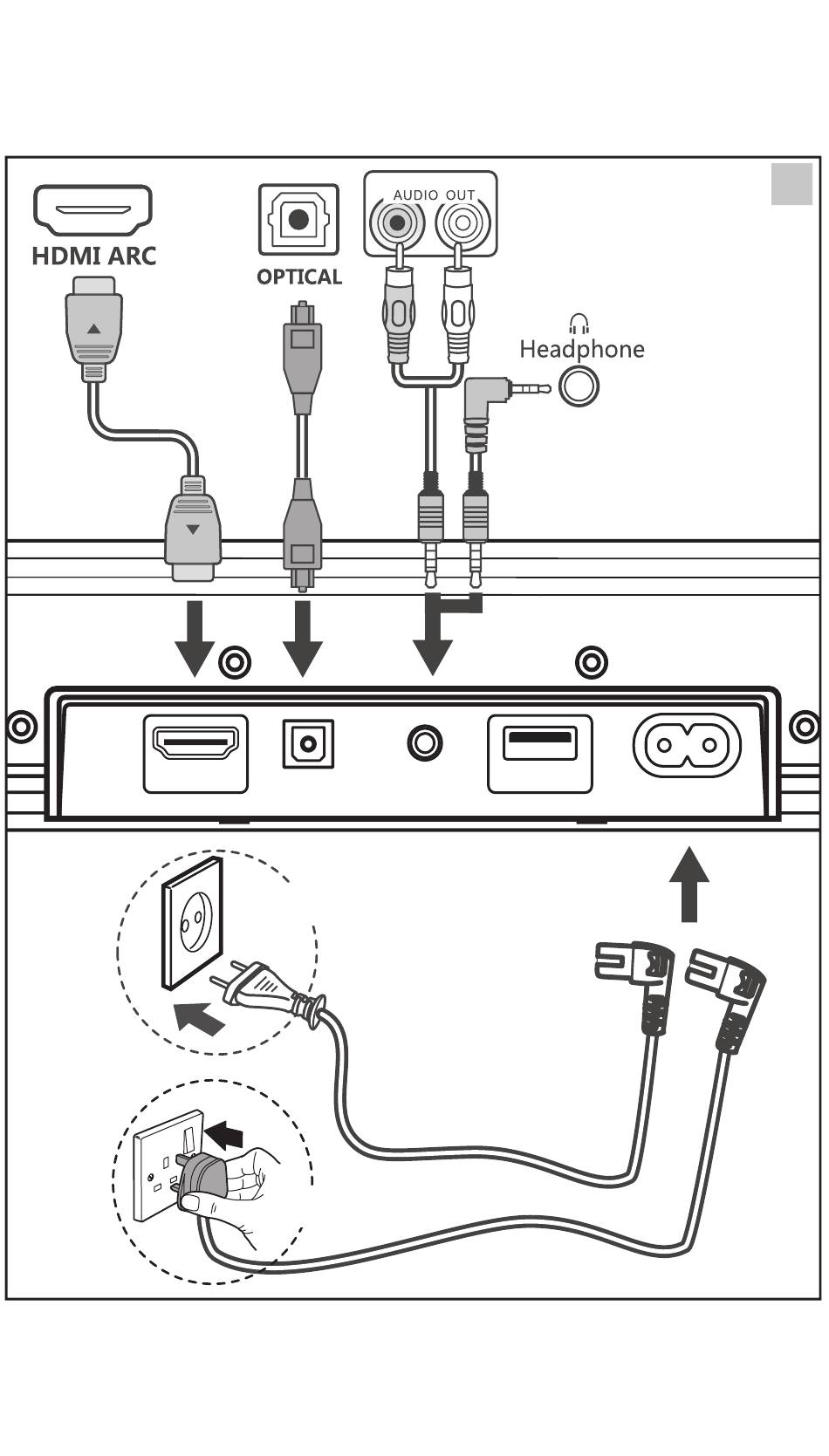 HDMI ARC
OPTICAL
AUDIO OUT
Headphone