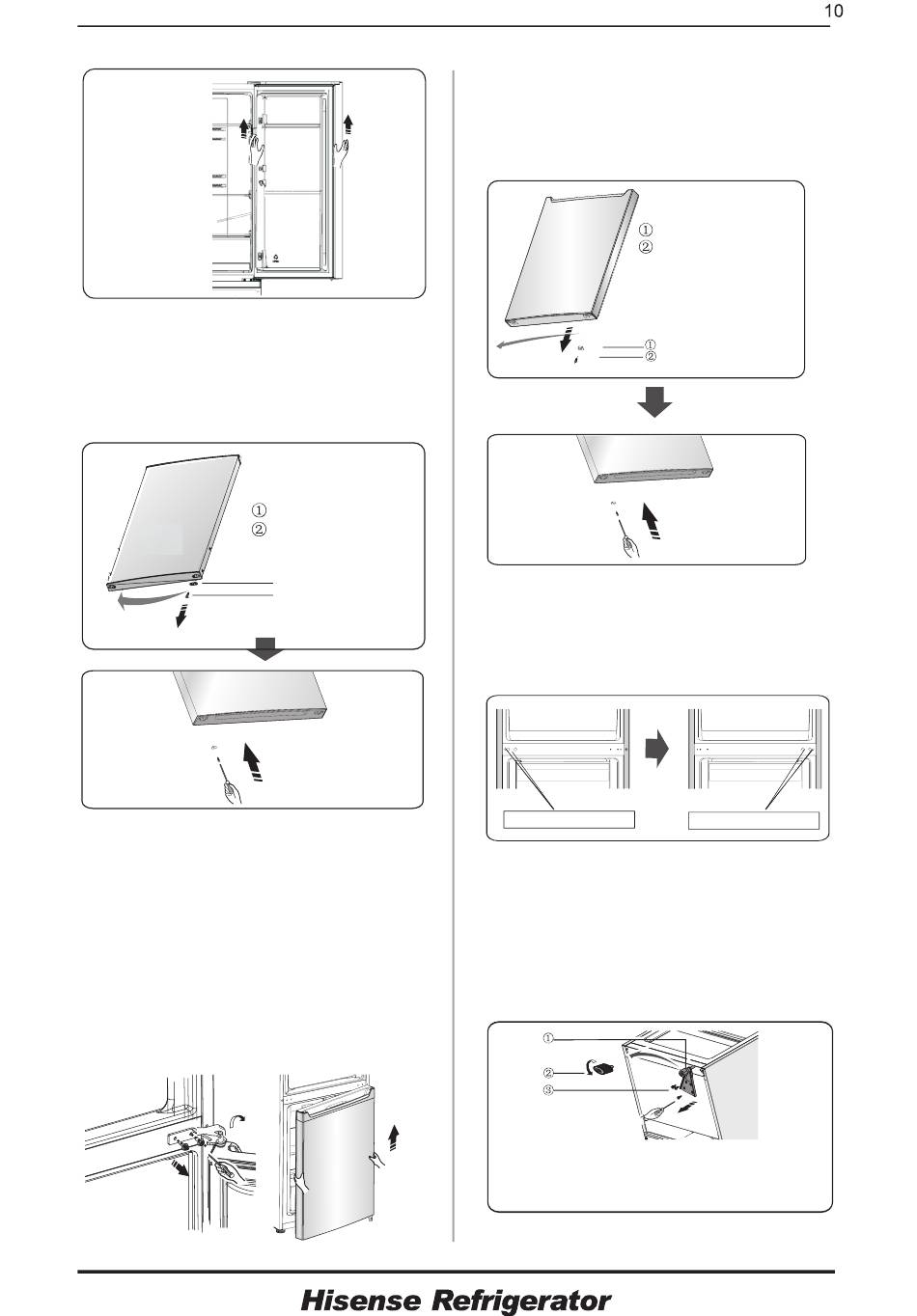 10

①
②

①
②

①
②

①

②

③

Hisense Refrigerator